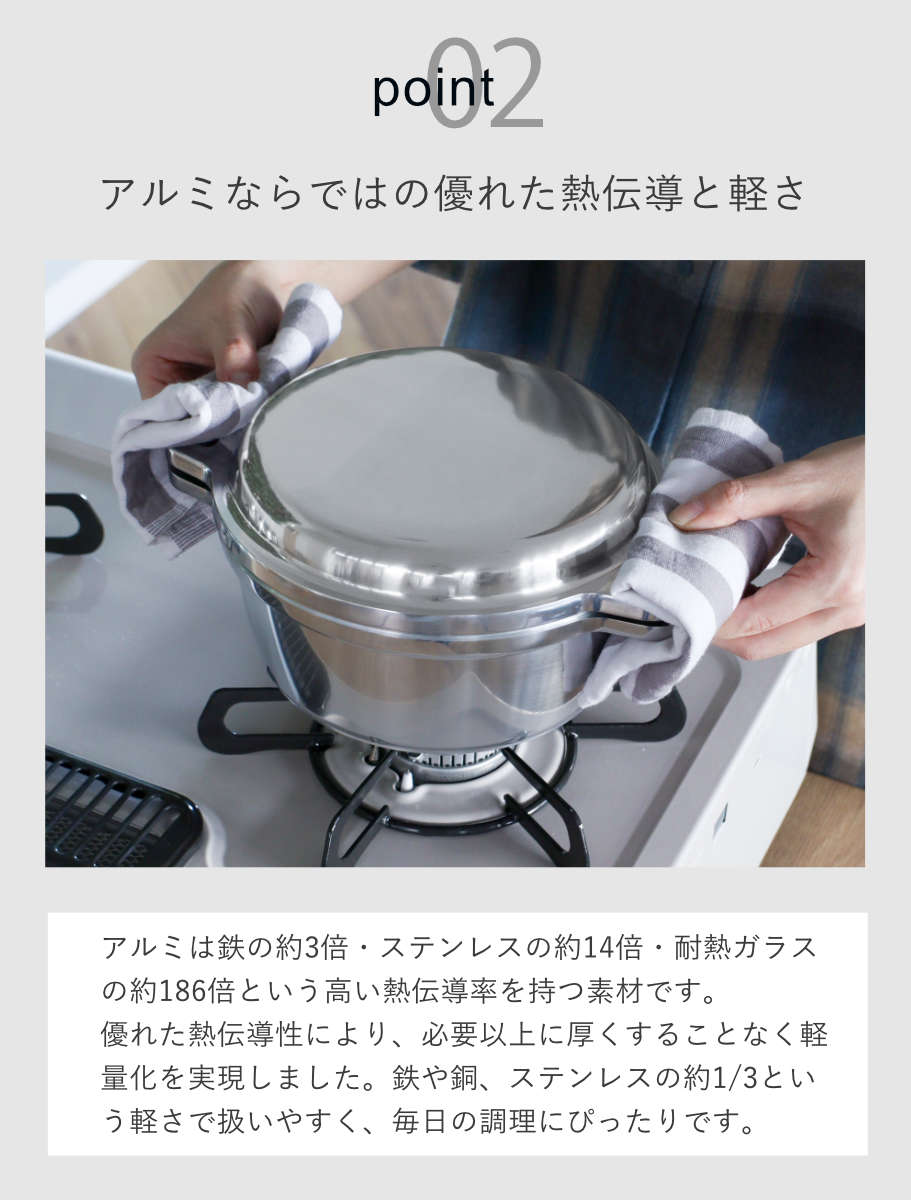 point 02

アルミならではの優れた熱伝導と軽さ

アルミは鉄の約3倍・ステンレスの約14倍・耐熱ガラスの約186倍という高い熱伝導率を持つ素材です。
優れた熱伝導性により、必要以上に厚くすることなく軽量化を実現しました。鉄や銅、ステンレスの約1/3という軽さで扱いやすく、毎日の調理にぴったりです。