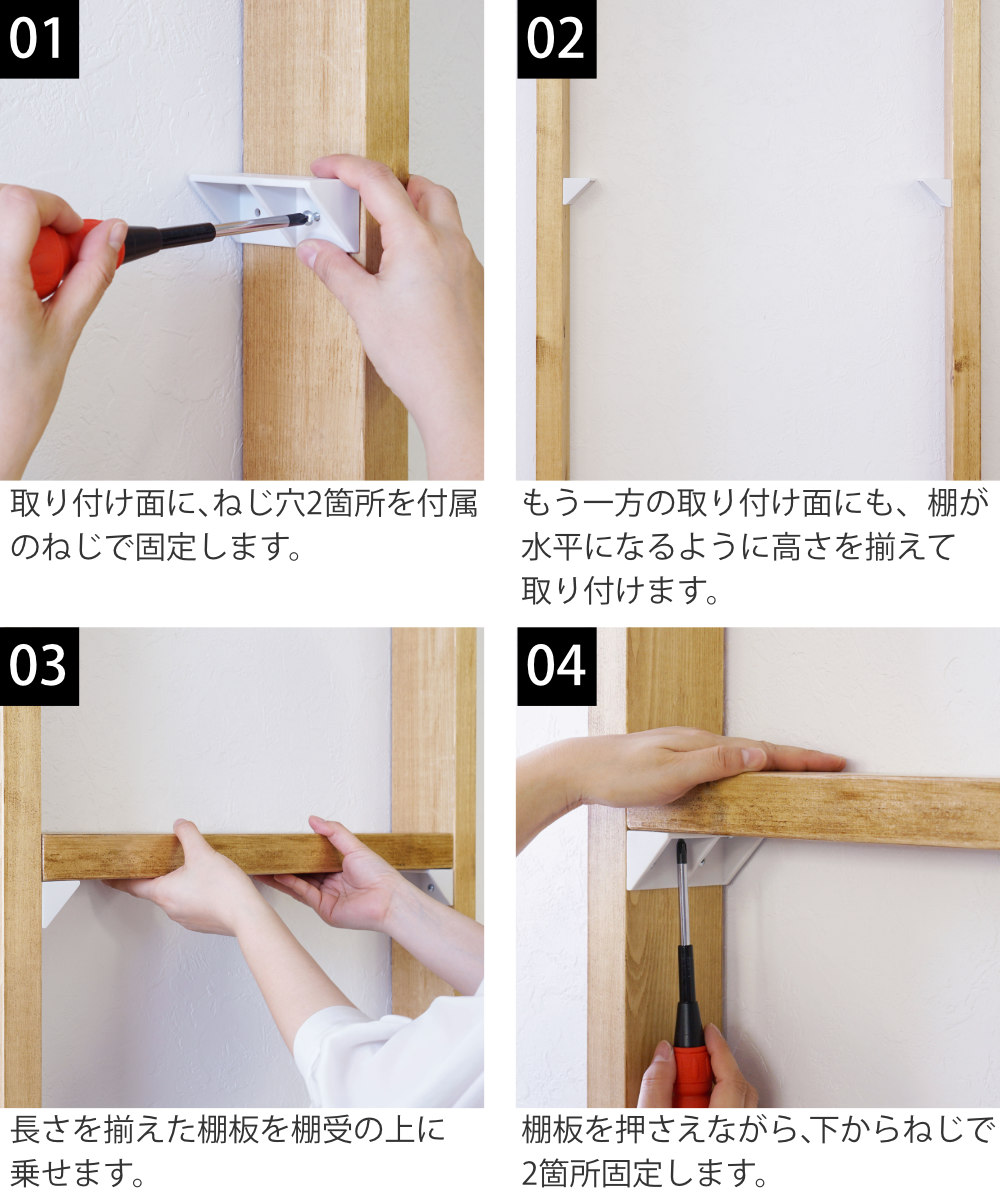 01

取り付け面に、ねじ穴2箇所を付属のねじで固定します。

02

もう一方の取り付け面にも、棚が水平になるように高さを揃えて取り付けます。

03

長さを揃えた棚板を棚受の上に乗せます。

04

棚板を押さえながら、下からねじで2箇所固定します。