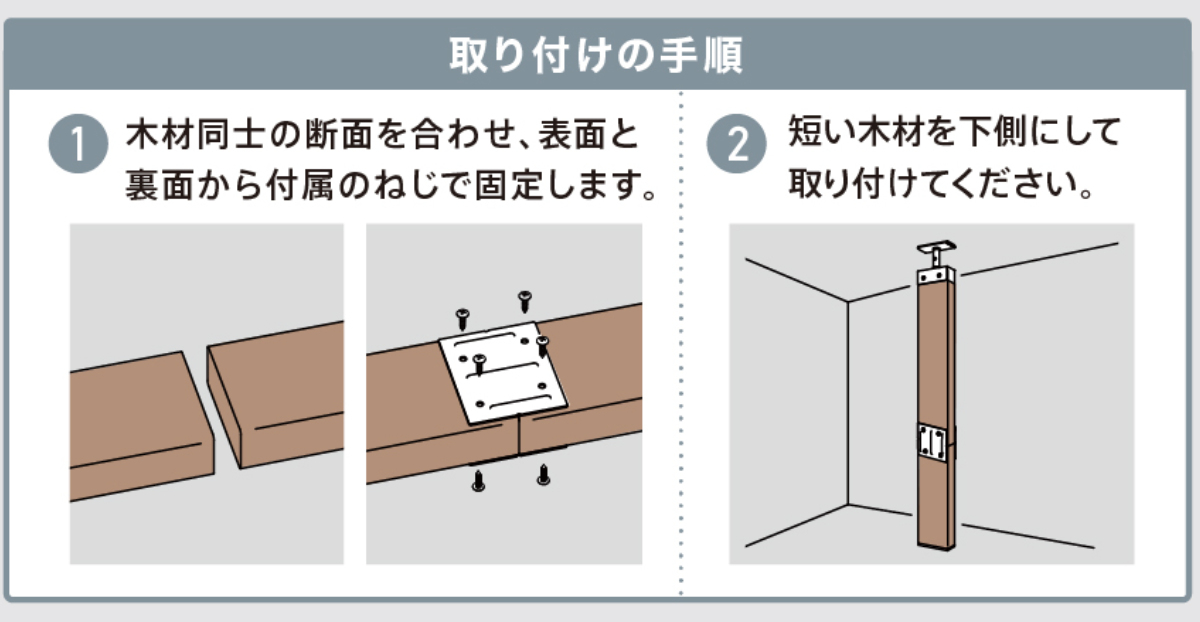 取り付けの手順

1 木材同士の断面を合わせ、表面と裏面から付属のねじで固定します。

2 短い木材を下側にして取り付けてください。