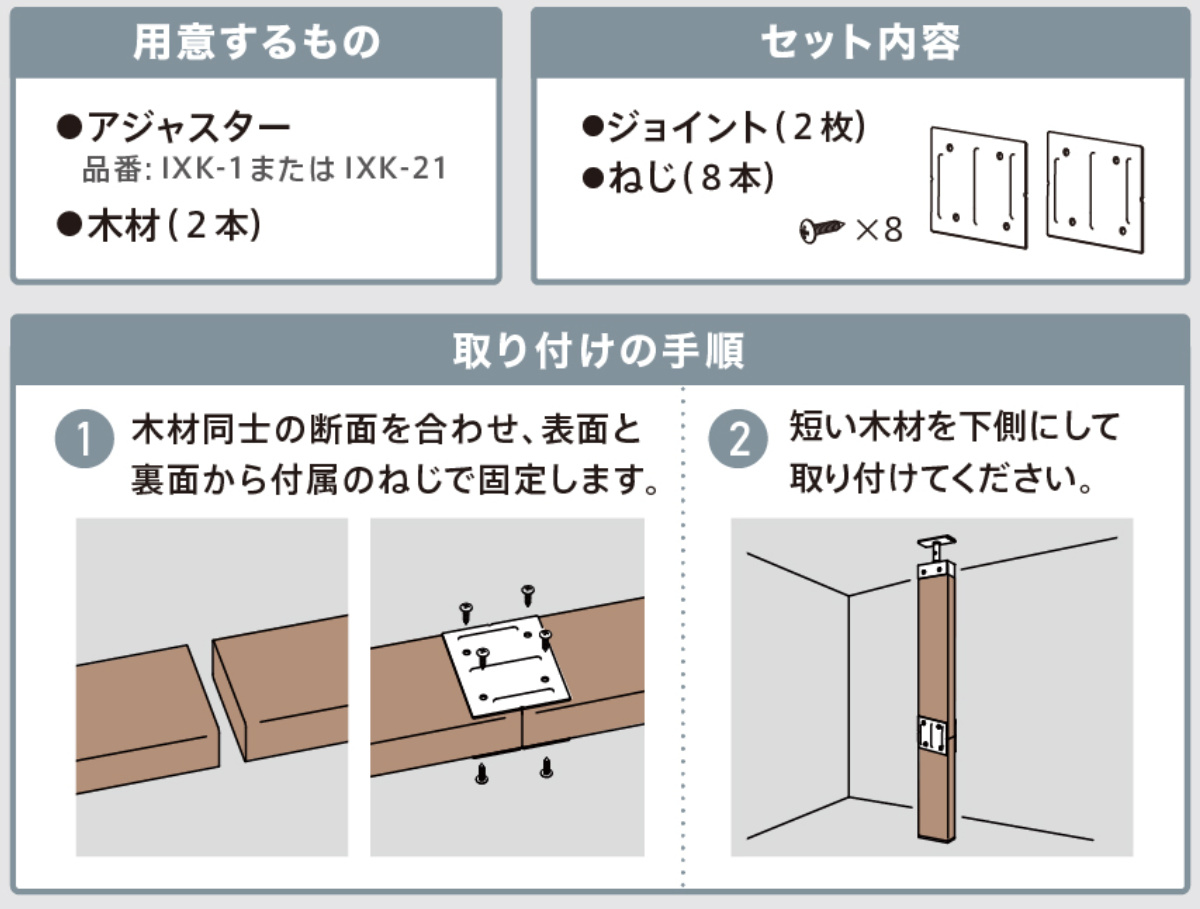 用意するもの

●アジャスター
品番: IXK-1または IXK-21
●木材(2本)

セット内容

●ジョイント(2枚)
●ねじ(8本)
×8

取り付けの手順

1 木材同士の断面を合わせ、表面と裏面から付属のねじで固定します。

2 短い木材を下側にして取り付けてください。