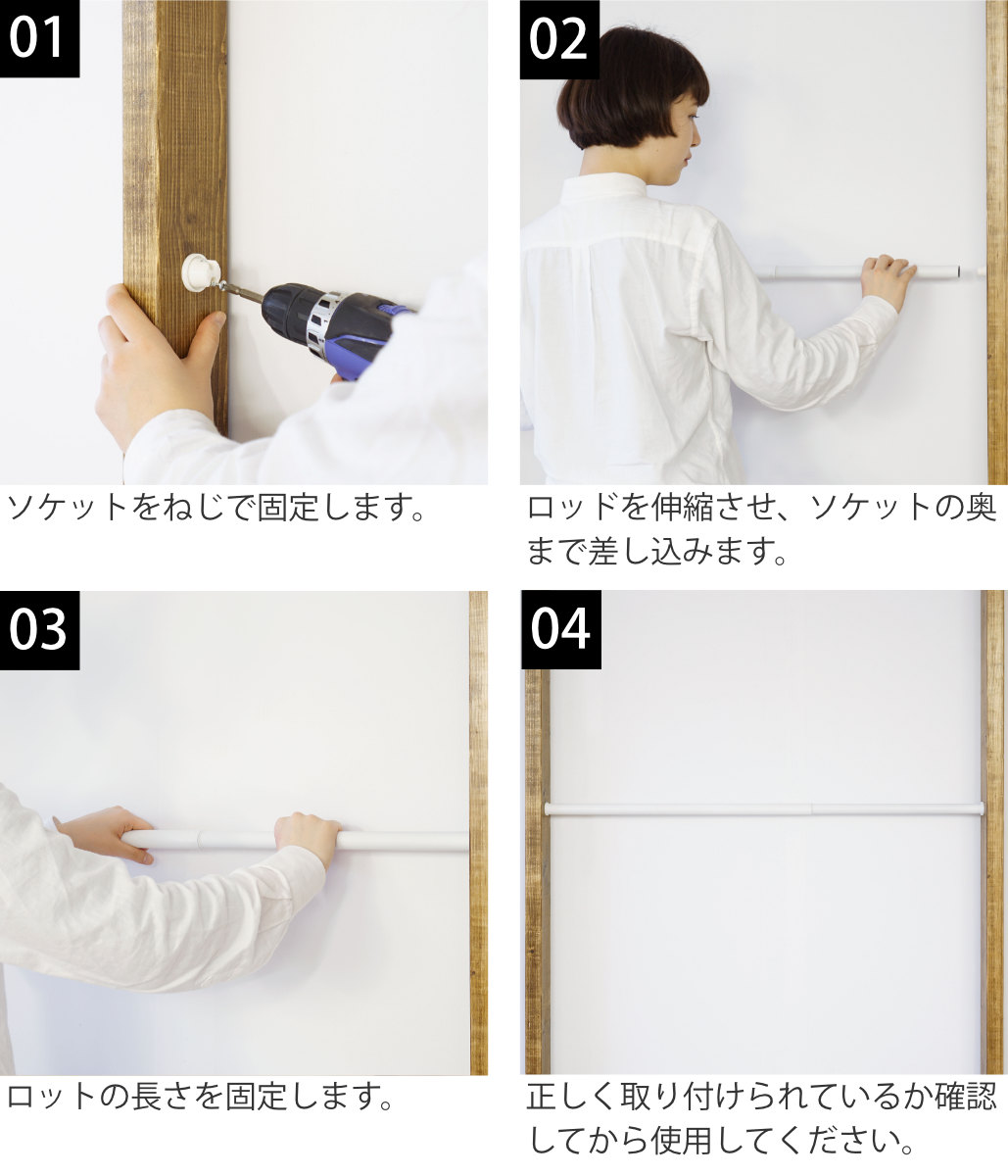 01

ソケットをねじで固定します。

02

ロッドを伸縮させ、ソケットの奥まで差し込みます。

03

ロットの長さを固定します。

04

正しく取り付けられているか確認してから使用してください。