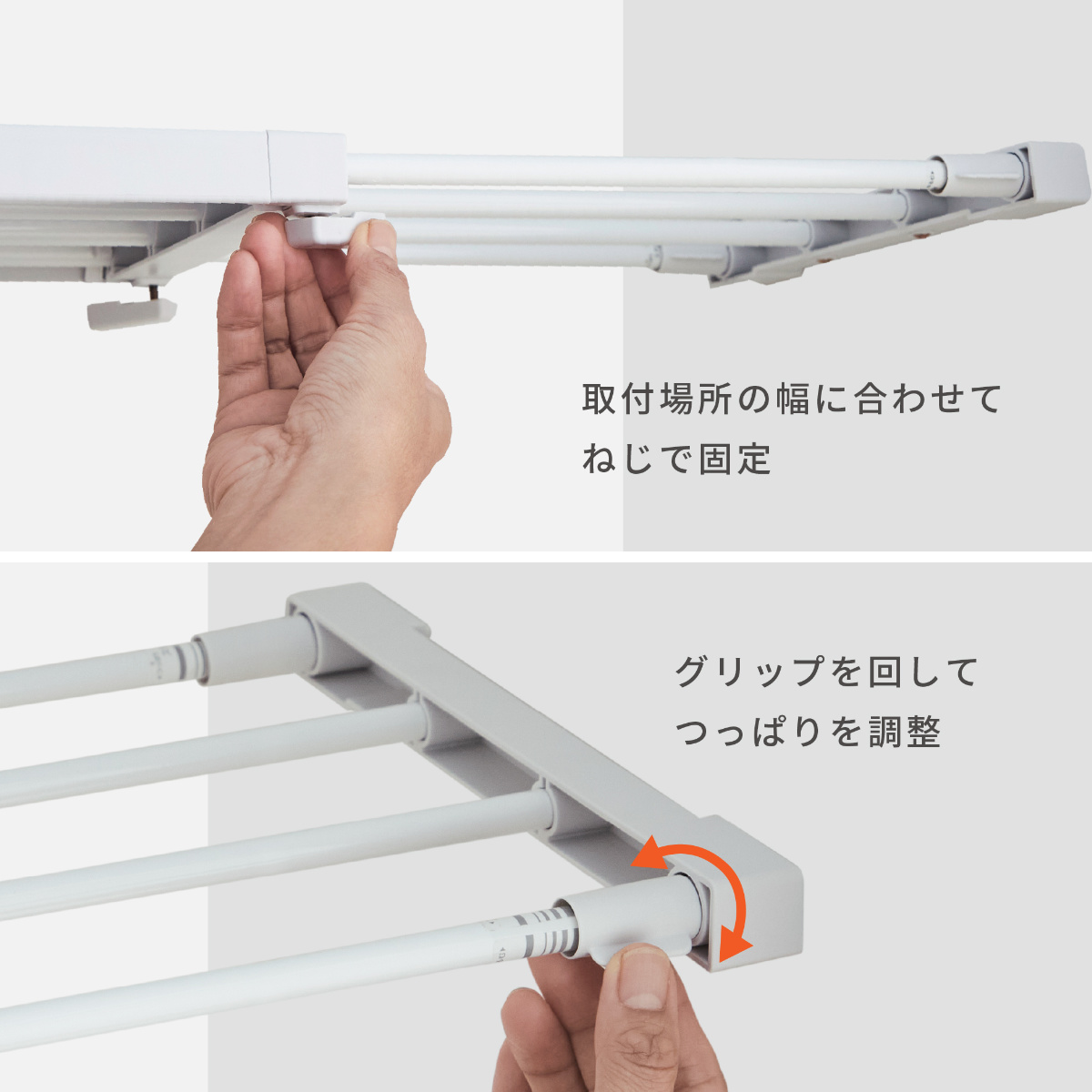 取付場所の幅に合わせて
ねじで固定

グリップを回して
つっぱりを調整