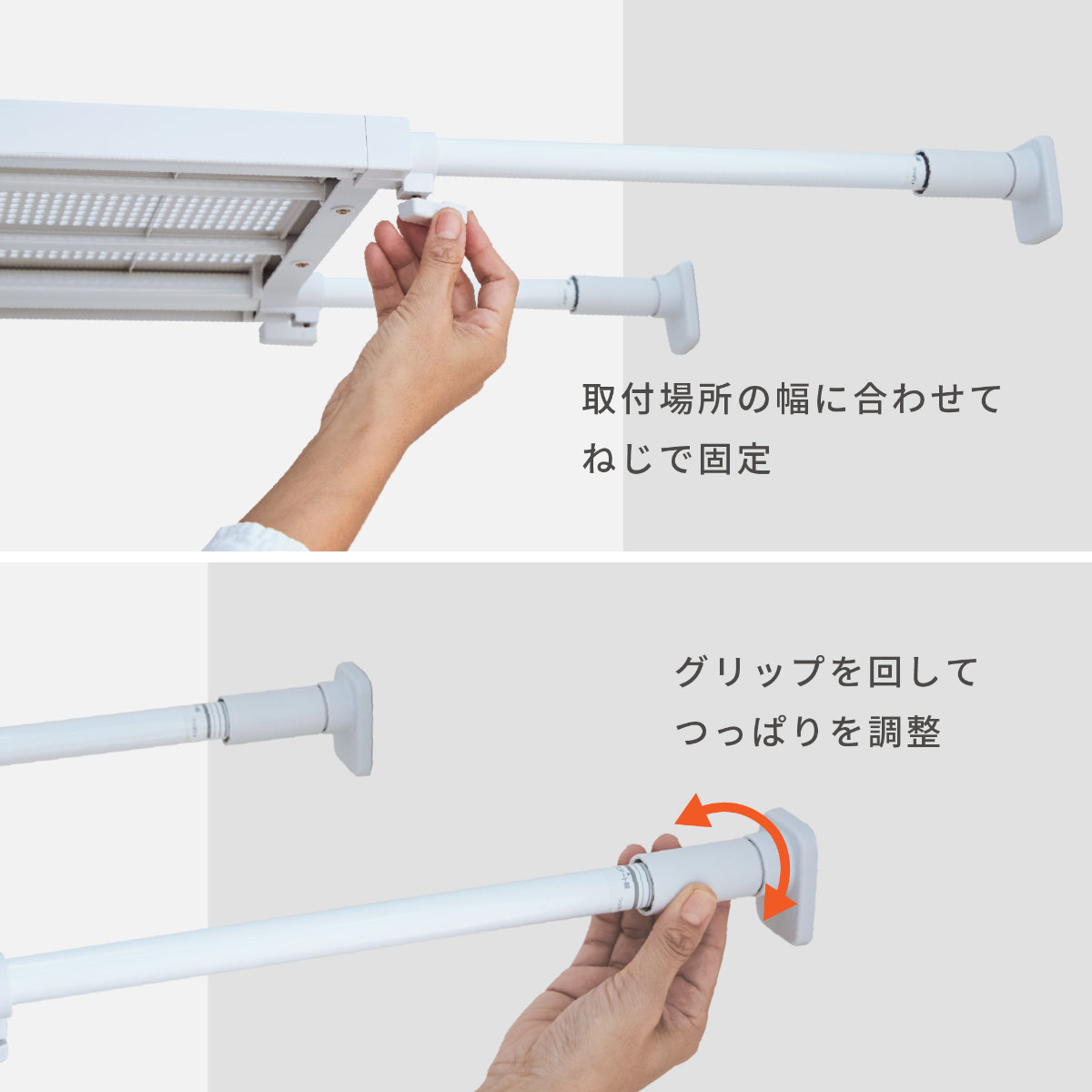 取付場所の幅に合わせて
ねじで固定

グリップを回して
つっぱりを調整