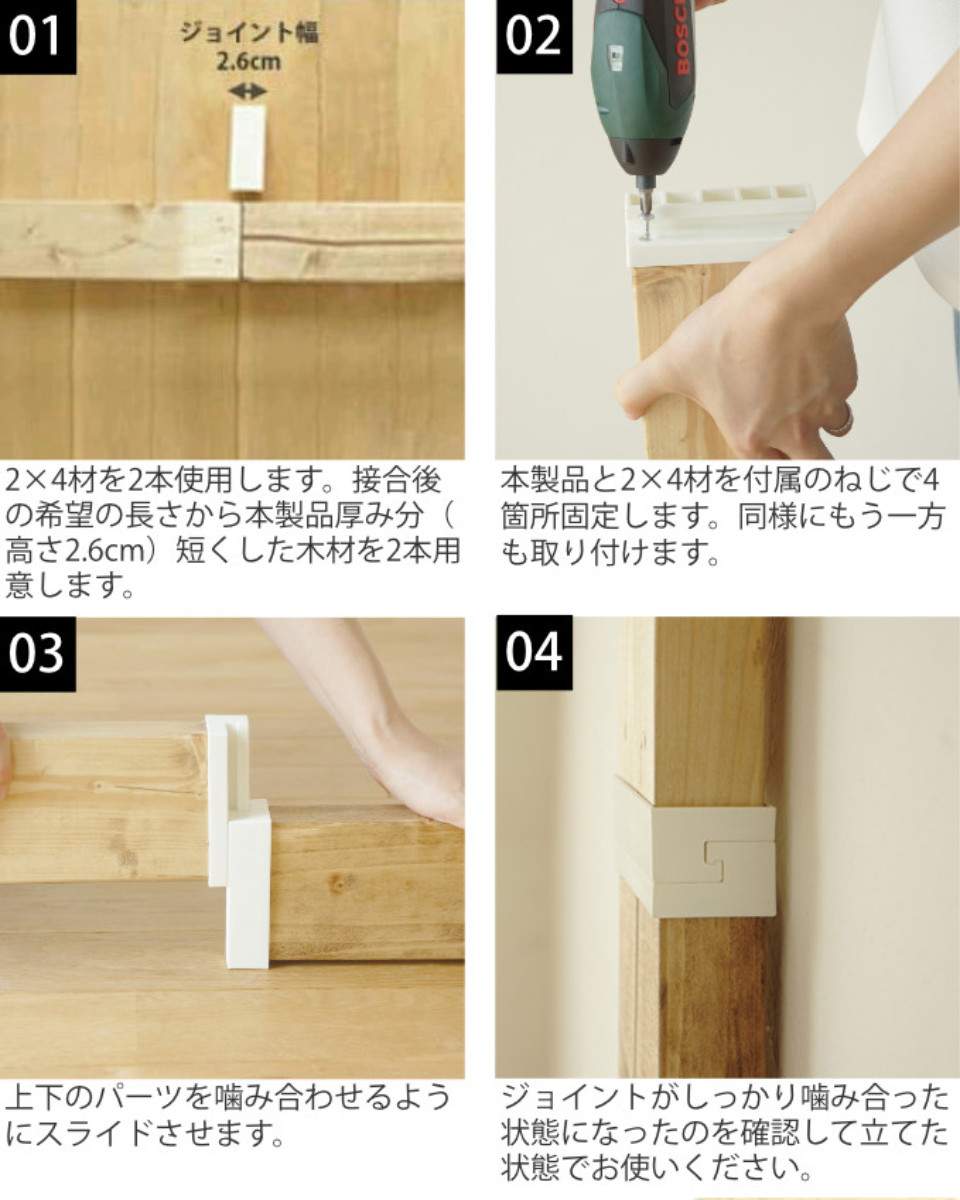 01

ジョイント幅
2.6cm

2×4材を2本使用します。接合後の希望の長さから本製品厚み分（高さ2.6cm）短くした木材を2本用意します。

02

BOSCH

本製品と2×4材を付属のねじで4箇所固定します。同様にもう一方も取り付けます。

03

上下のパーツを噛み合わせるようにスライドさせます。

04

ジョイントがしっかり噛み合った状態になったのを確認して立てた状態でお使いください。