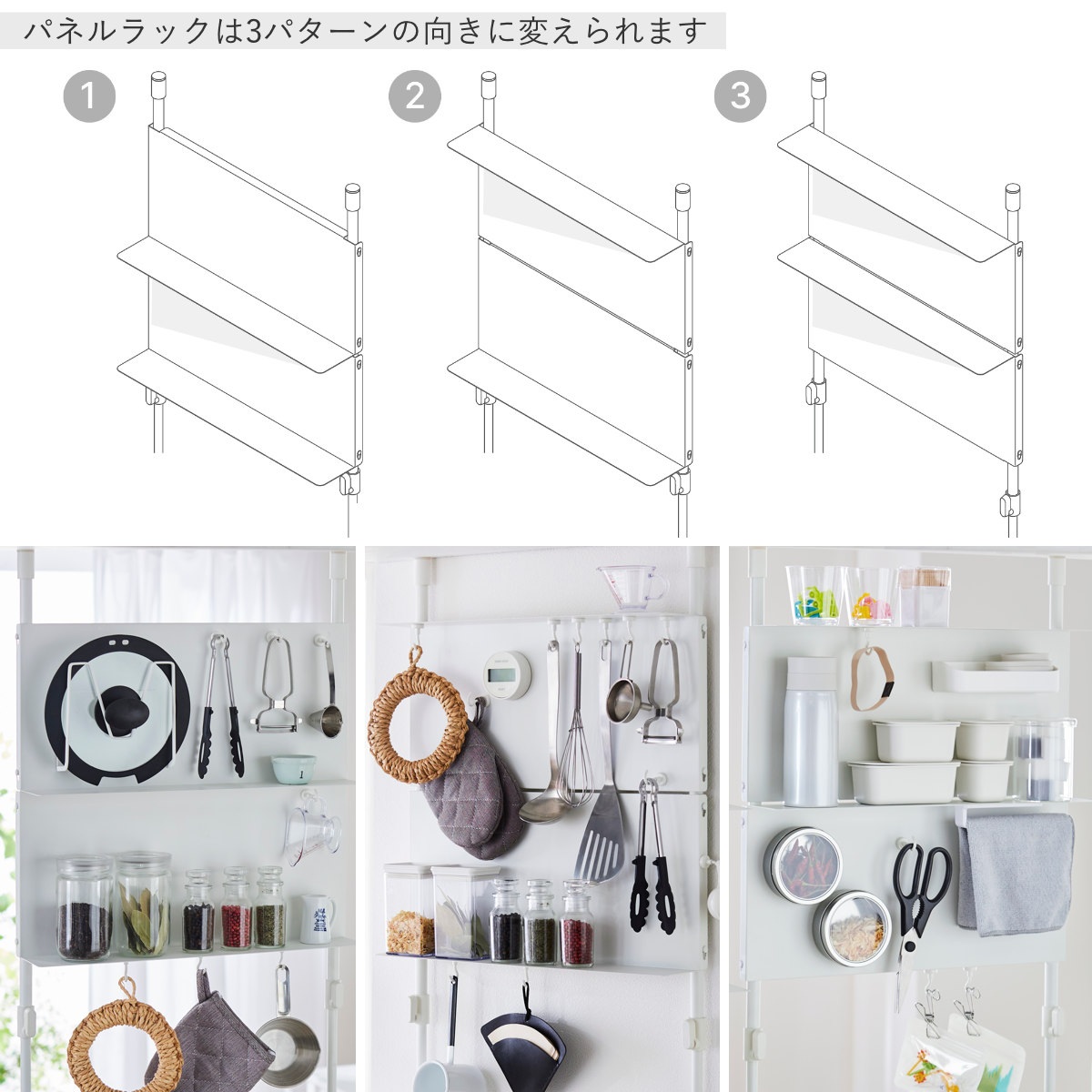 パネルラックは3パターンの向きに変えられます

1

2

3