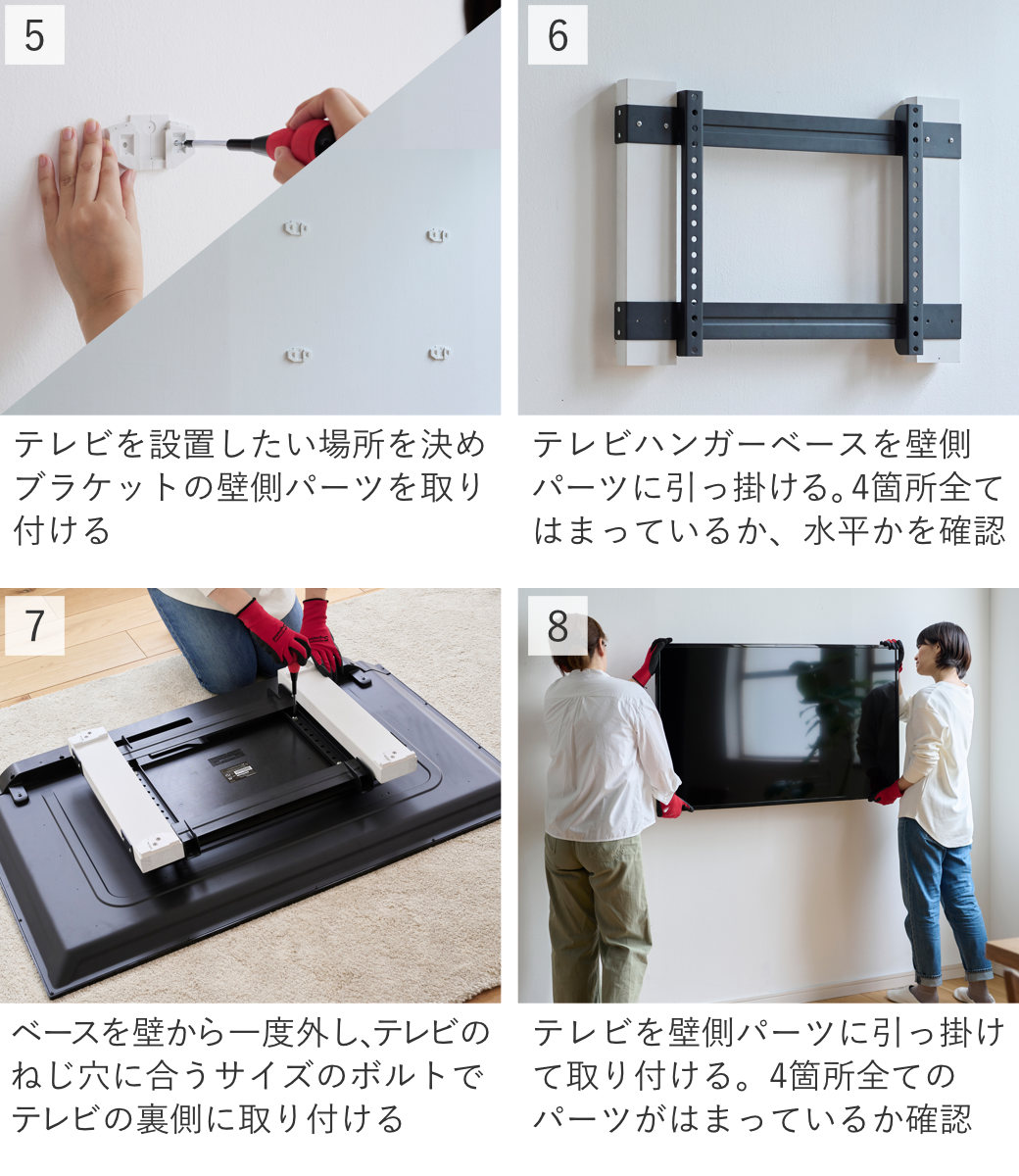 5

テレビを設置したい場所を決めブラケットの壁側パーツを取り付ける

6

テレビハンガーベースを壁側パーツに引っ掛ける。4箇所全てはまっているか、水平かを確認

7

ベースを壁から一度外し、テレビのねじ穴に合うサイズのボルトでテレビの裏側に取り付ける

8

テレビを壁側パーツに引っ掛けて取り付ける。4箇所全てのパーツがはまっているか確認