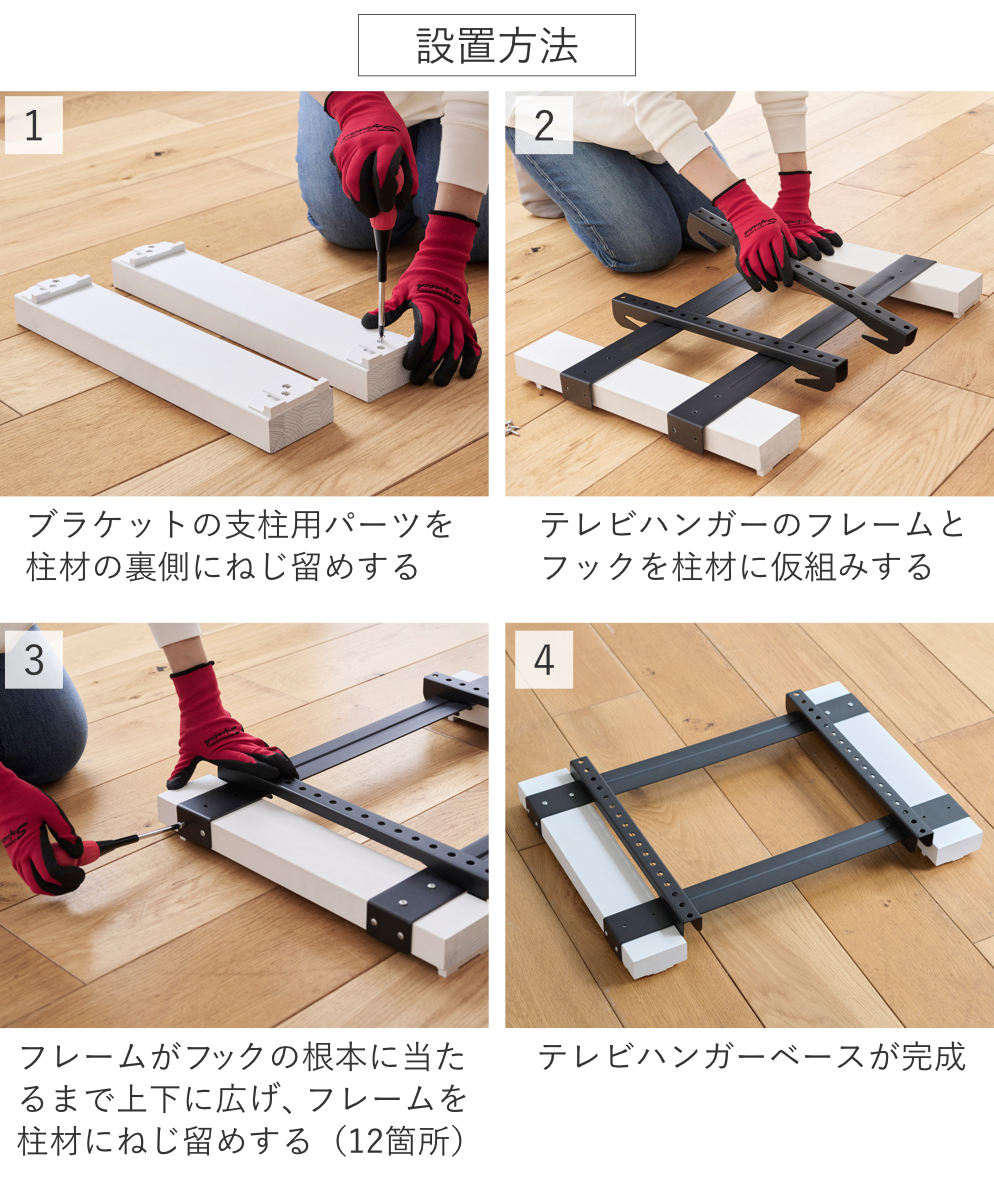 設置方法

1

ブラケットの支柱用パーツを柱材の裏側にねじ留めする

2

テレビハンガーのフレームとフックを柱材に仮組みする

3

フレームがフックの根本に当たるまで上下に広げ、フレームを柱材にねじ留めする（12箇所）

4

テレビハンガーベースが完成