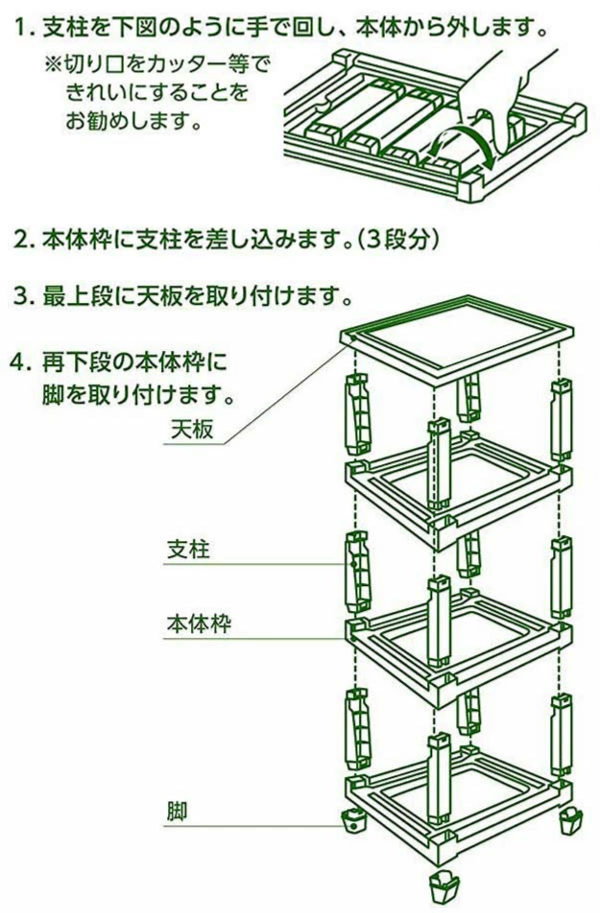 1. 支柱を下図のように手で回し、本体から外します。

※切り口をカッター等できれいにすることをお勧めします。

2. 本体枠に支柱を差し込みます。(3段分)

3. 最上段に天板を取り付けます。

4. 再下段の本体枠に脚を取り付けます。

天板

支柱

本体枠

脚