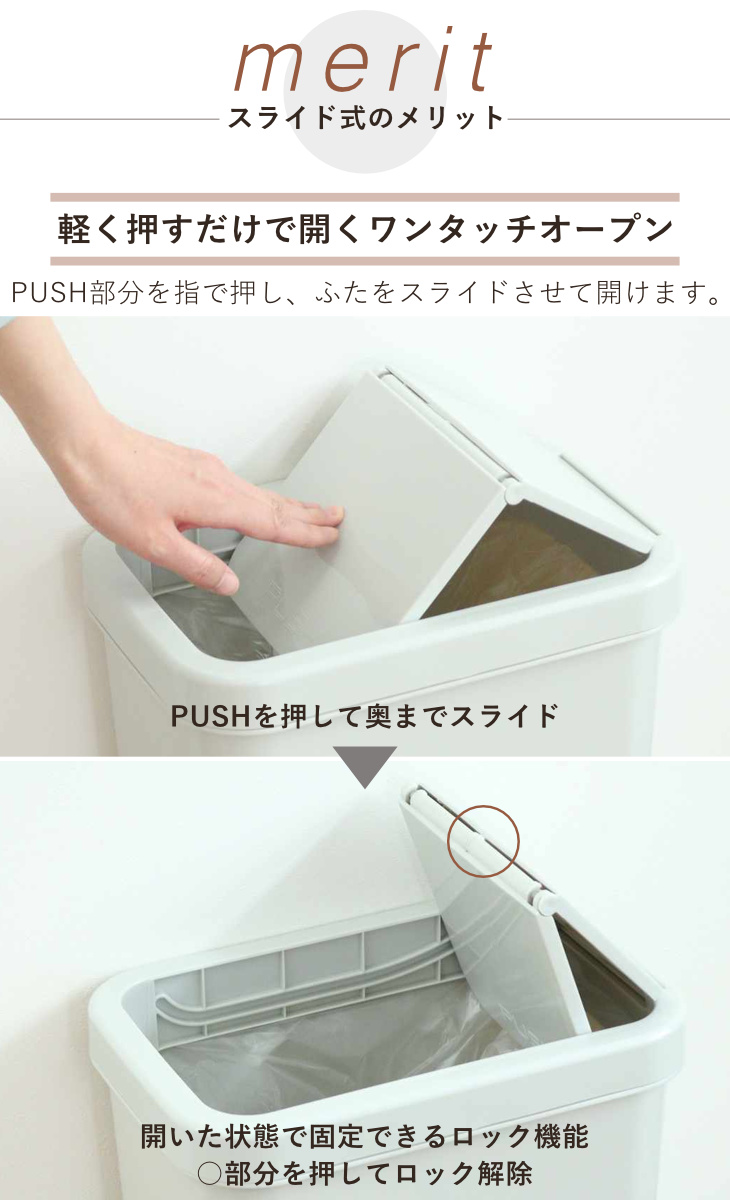 merit
スライド式のメリット

軽く押すだけで開くワンタッチオープン

PUSH部分を指で押し、ふたをスライドさせて開けます。

PUSHを押して奥までスライド

開いた状態で固定できるロック機能
○部分を押してロック解除