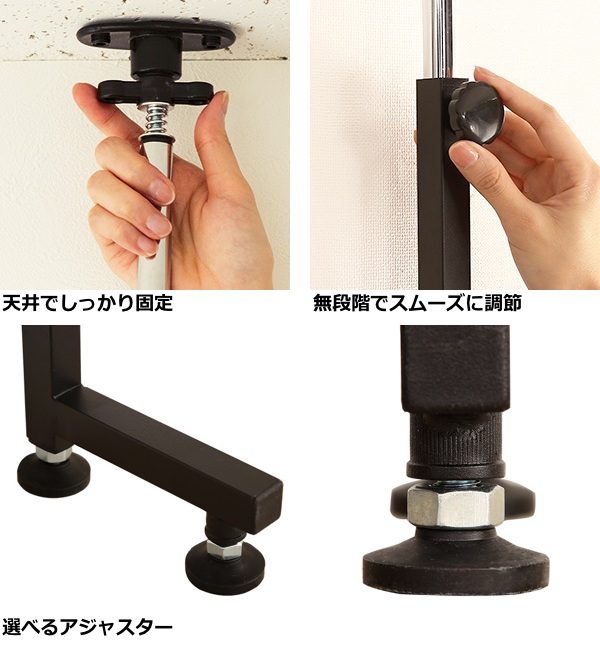 天井でしっかり固定

無段階でスムーズに調節

選べるアジャスター