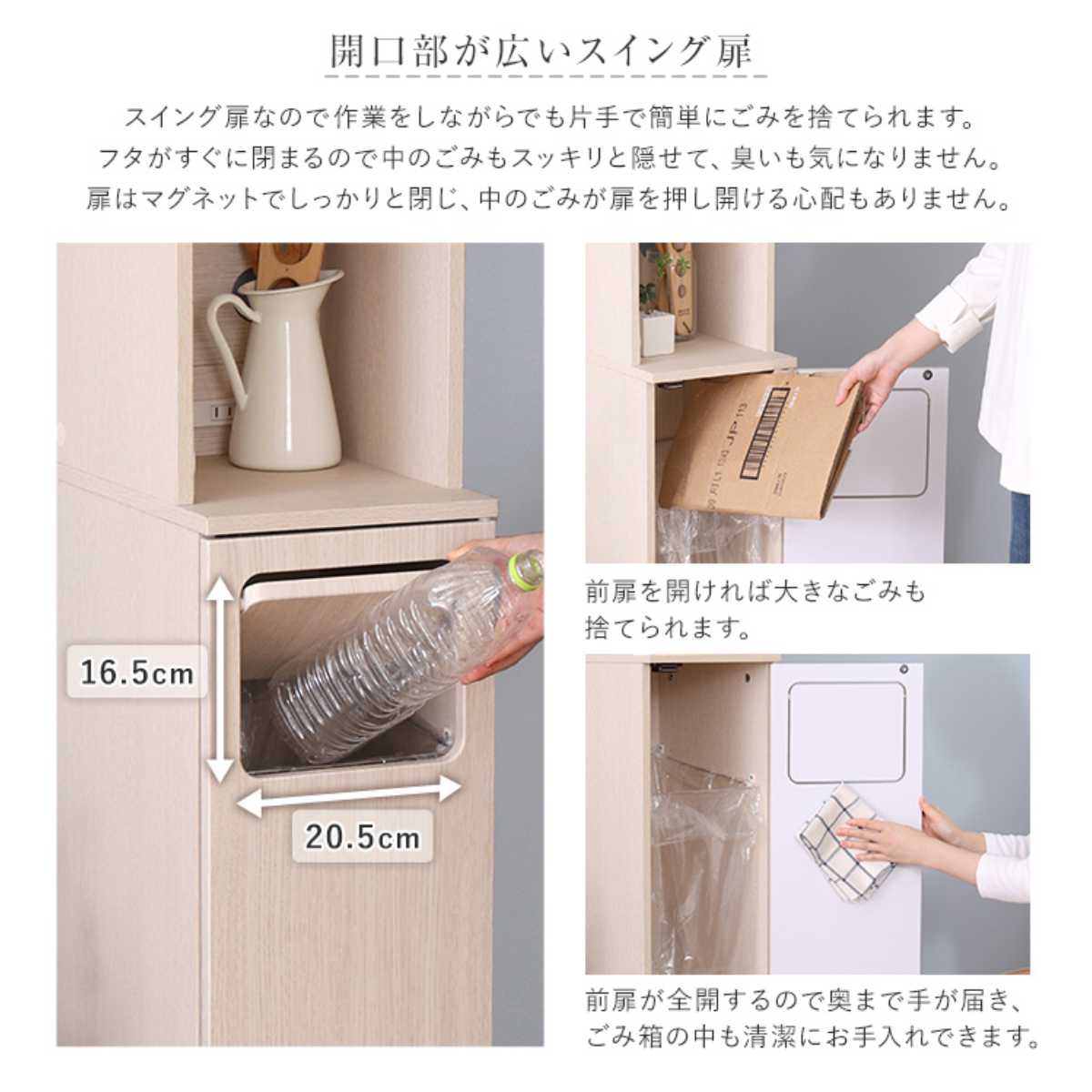 開口部が広いスイング扉

スイング扉なので作業をしながらでも片手で簡単にごみを捨てられます。
フタがすぐに閉まるので中のごみもスッキリと隠せて、臭いも気になりません。
扉はマグネットでしっかりと閉じ、中のごみが扉を押し開ける心配もありません。

16.5cm

20.5cm

前扉を開ければ大きなごみも捨てられます。

前扉が全開するので奥まで手が届き、ごみ箱の中も清潔にお手入れできます。