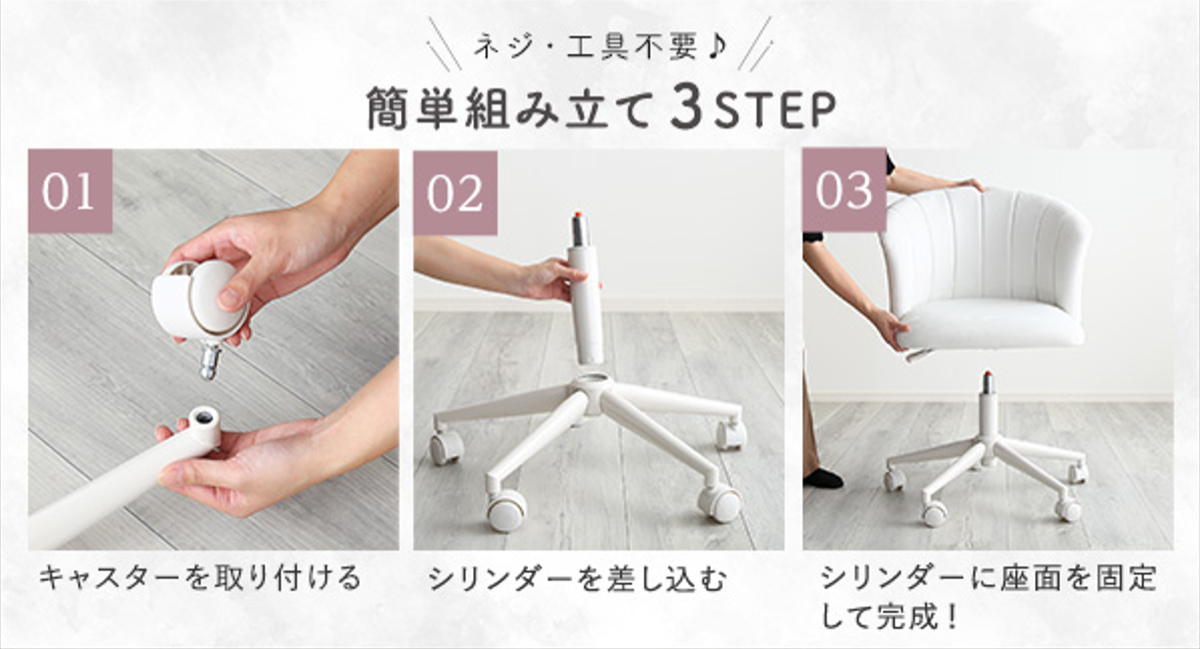 ネジ・工具不要♪

簡単組み立て3STEP

01

キャスターを取り付ける

02

シリンダーを差し込む

03

シリンダーに座面を固定して完成！