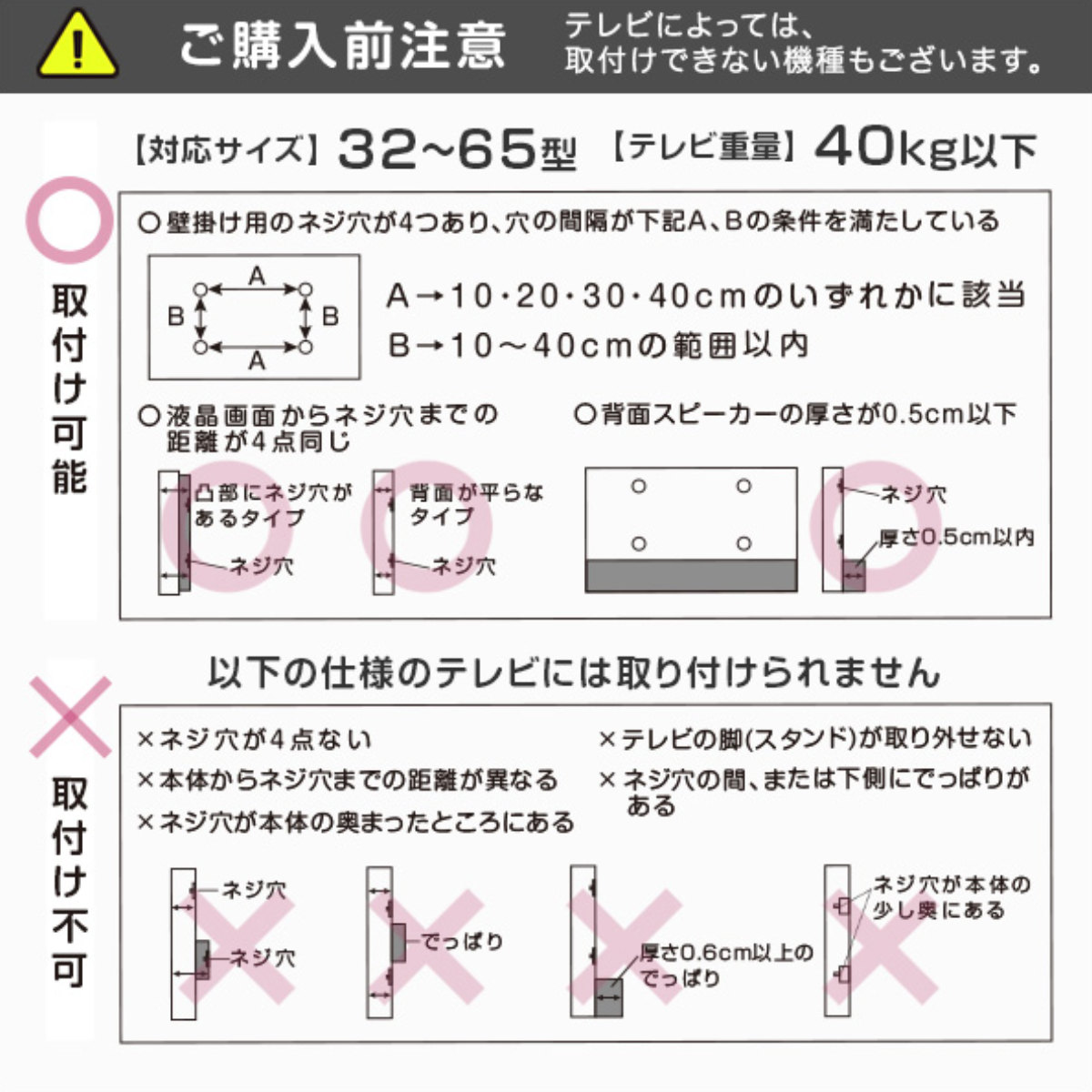 ご購入前注意

テレビによっては、取付けできない機種もございます。

【対応サイズ】32~65型 【テレビ重量】40kg以下

取付け可能

○壁掛け用のネジ穴が4つあり、穴の間隔が下記A、Bの条件を満たしている

A
B B
A

A→10・20・30・40cmのいずれかに該当
B→10~40cmの範囲以内

○液晶画面からネジ穴までの距離が4点同じ

凸部にネジ穴があるタイプ
ネジ穴

背面が平らなタイプ
ネジ穴

○背面スピーカーの厚さが0.5cm以下

ネジ穴
厚さ0.5cm以内

以下の仕様のテレビには取り付けられません

取付け不可

×ネジ穴が4点ない
×本体からネジ穴までの距離が異なる
×ネジ穴が本体の奥まったところにある
×テレビの脚(スタンド)が取り外せない
×ネジ穴の間、または下側にでっぱりがある

ネジ穴
ネジ穴

でっぱり

厚さ0.6cm以上のでっぱり

ネジ穴が本体の少し奥にある