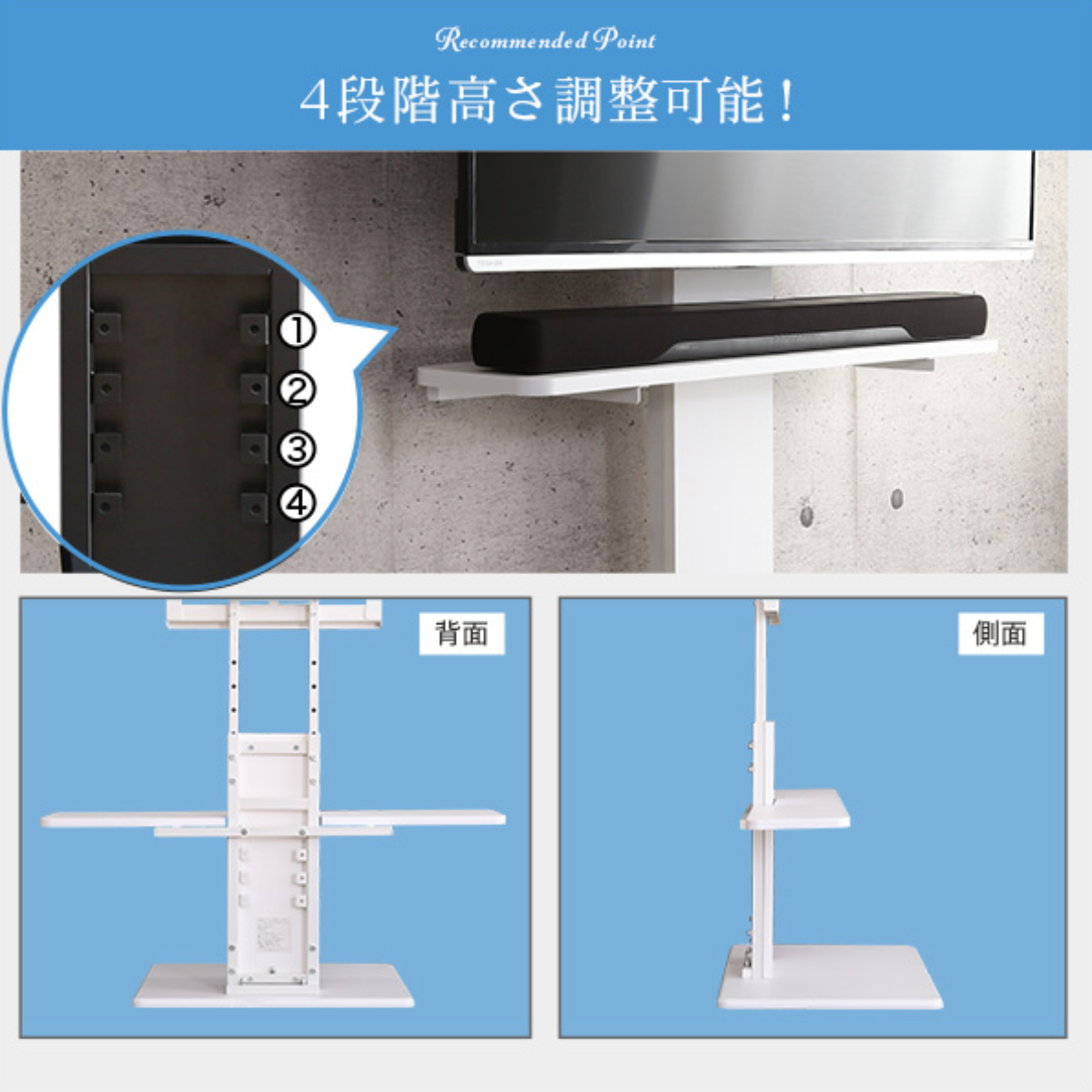 Recommended Point

4段階高さ調整可能！

①
②
③
④

背面

側面