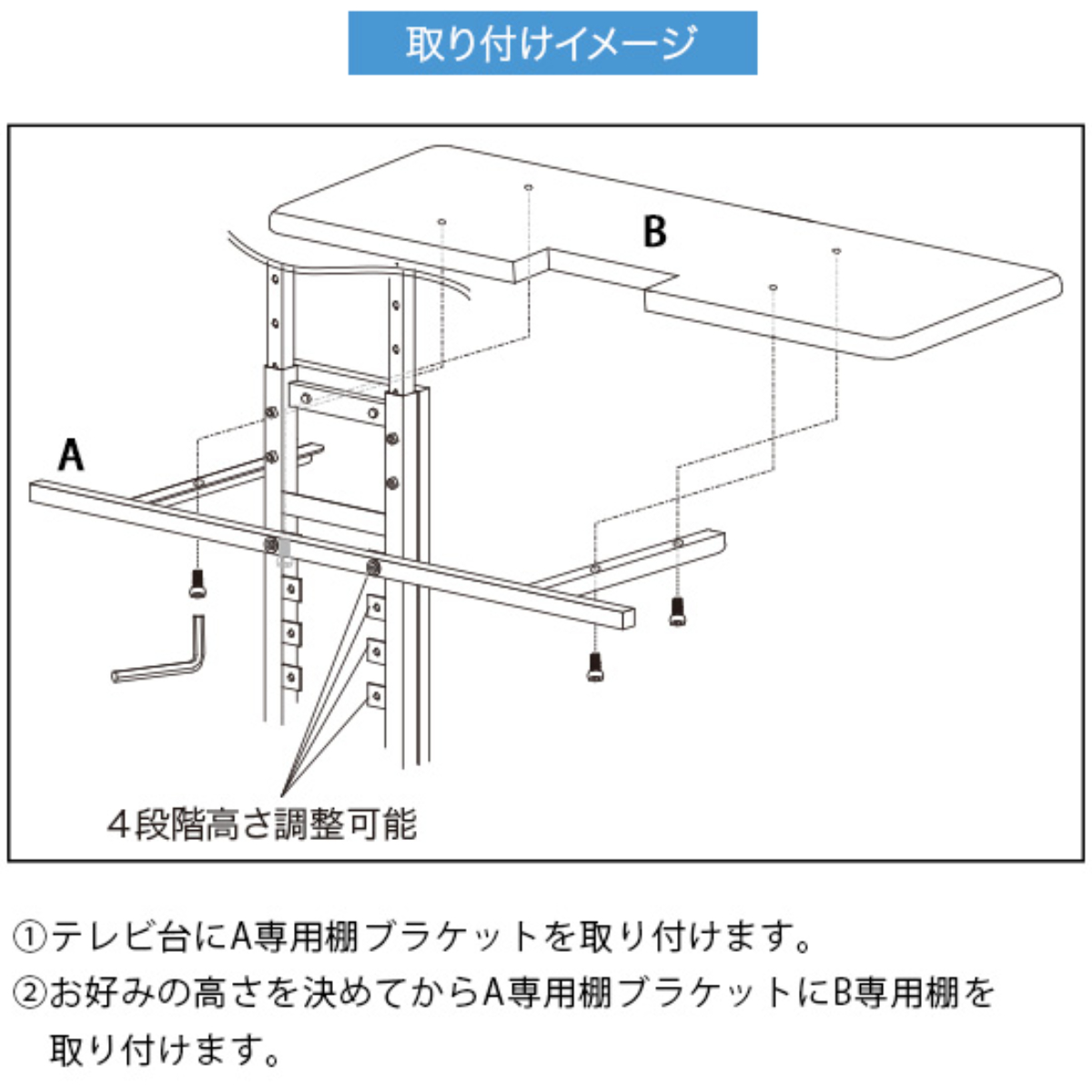 取り付けイメージ

B

A

4段階高さ調整可能

①テレビ台にA専用棚ブラケットを取り付けます。
②お好みの高さを決めてからA専用棚ブラケットにB専用棚を取り付けます。