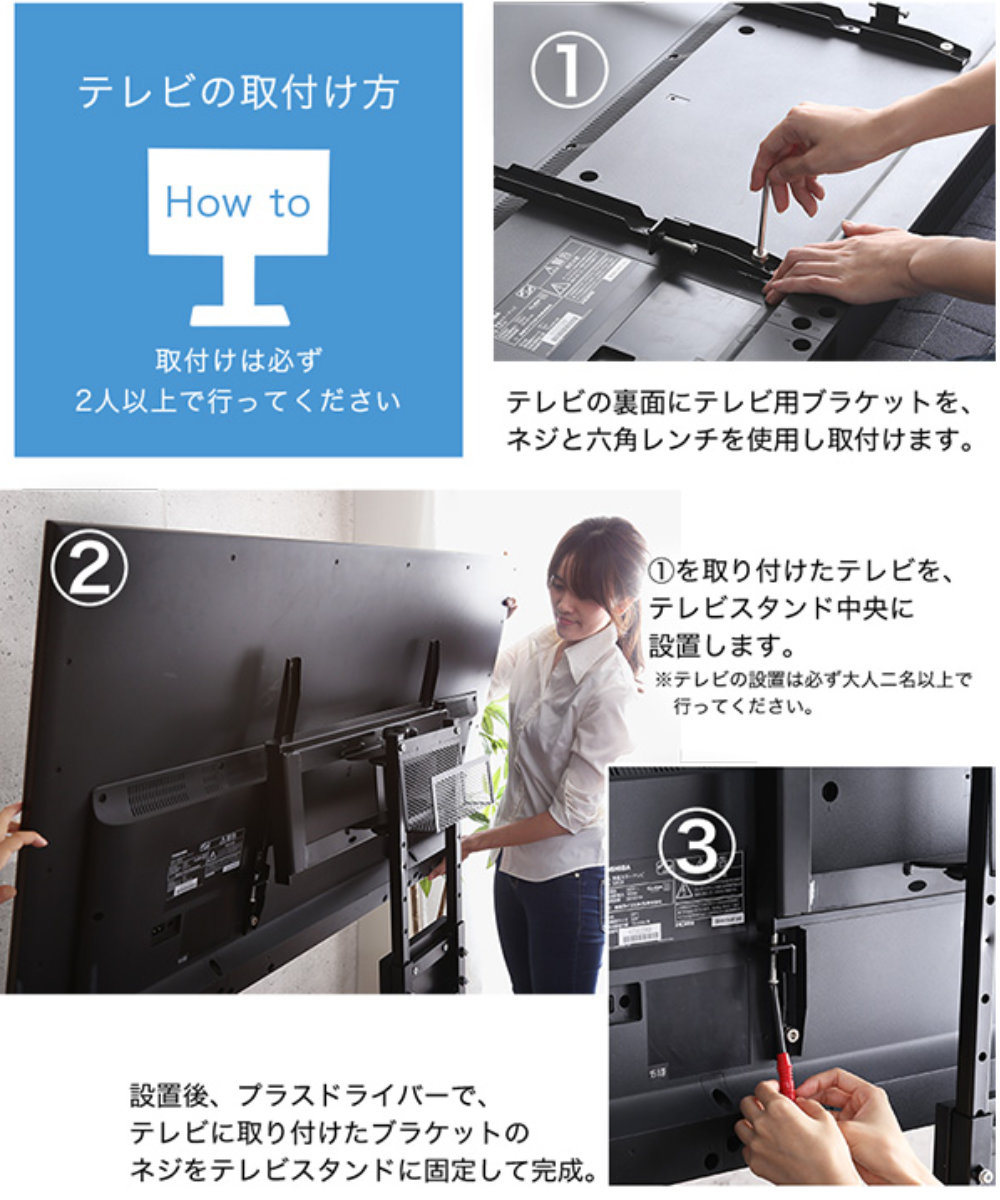 テレビの取付け方

How to

取付けは必ず
2人以上で行ってください

①

テレビの裏面にテレビ用ブラケットを、ネジと六角レンチを使用し取付けます。

②

①を取り付けたテレビを、テレビスタンド中央に設置します。
※テレビの設置は必ず大人二名以上で行ってください。

③

設置後、プラスドライバーで、テレビに取り付けたブラケットのネジをテレビスタンドに固定して完成。