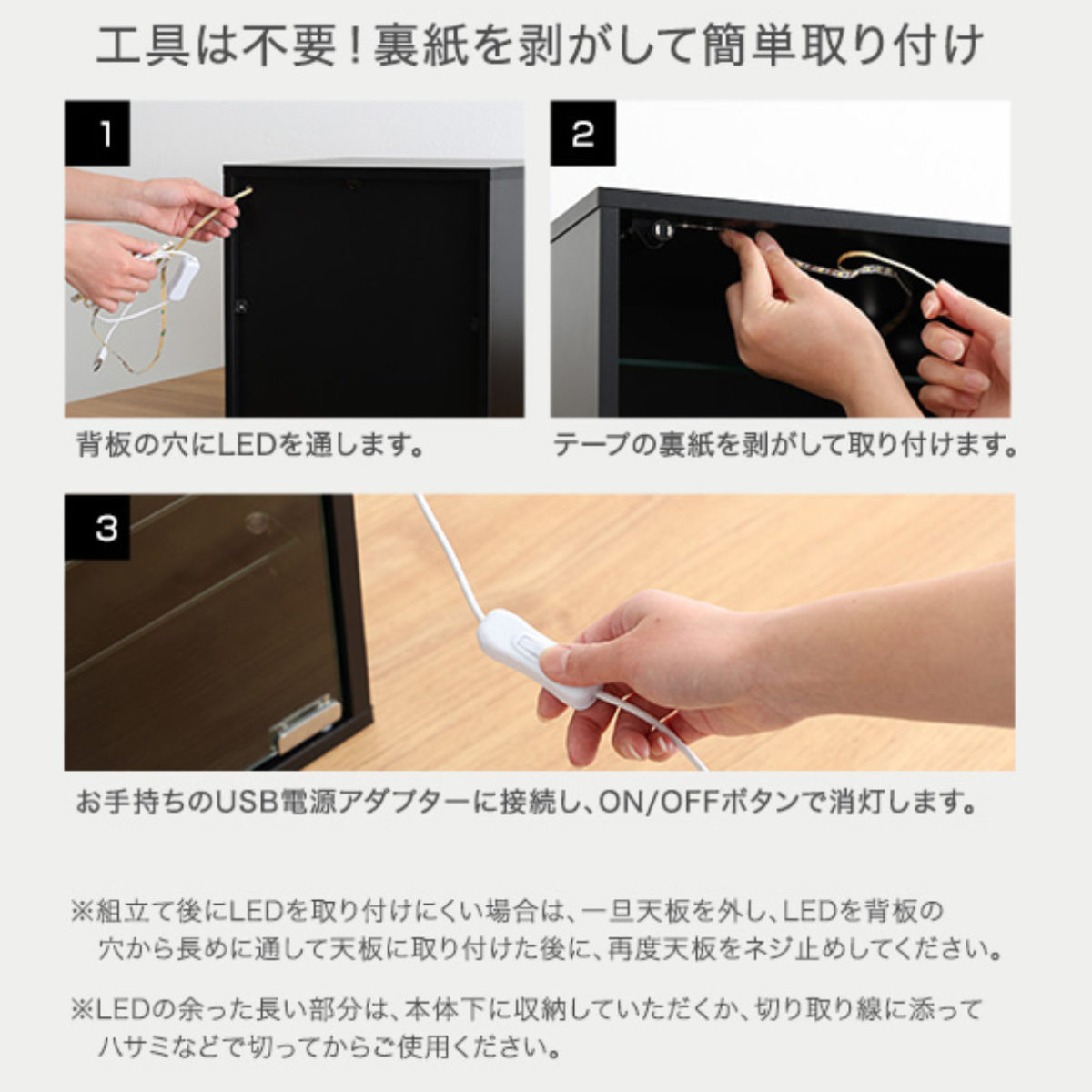 工具は不要！裏紙を剥がして簡単取り付け

1

背板の穴にLEDを通します。

2

テープの裏紙を剥がして取り付けます。

3

お手持ちのUSB電源アダプターに接続し、ON/OFFボタンで消灯します。

※組立て後にLEDを取り付けにくい場合は、一旦天板を外し、LEDを背板の穴から長めに通して天板に取り付けた後に、再度天板をネジ止めしてください。

※LEDの余った長い部分は、本体下に収納していただくか、切り取り線に添ってハサミなどで切ってからご使用ください。