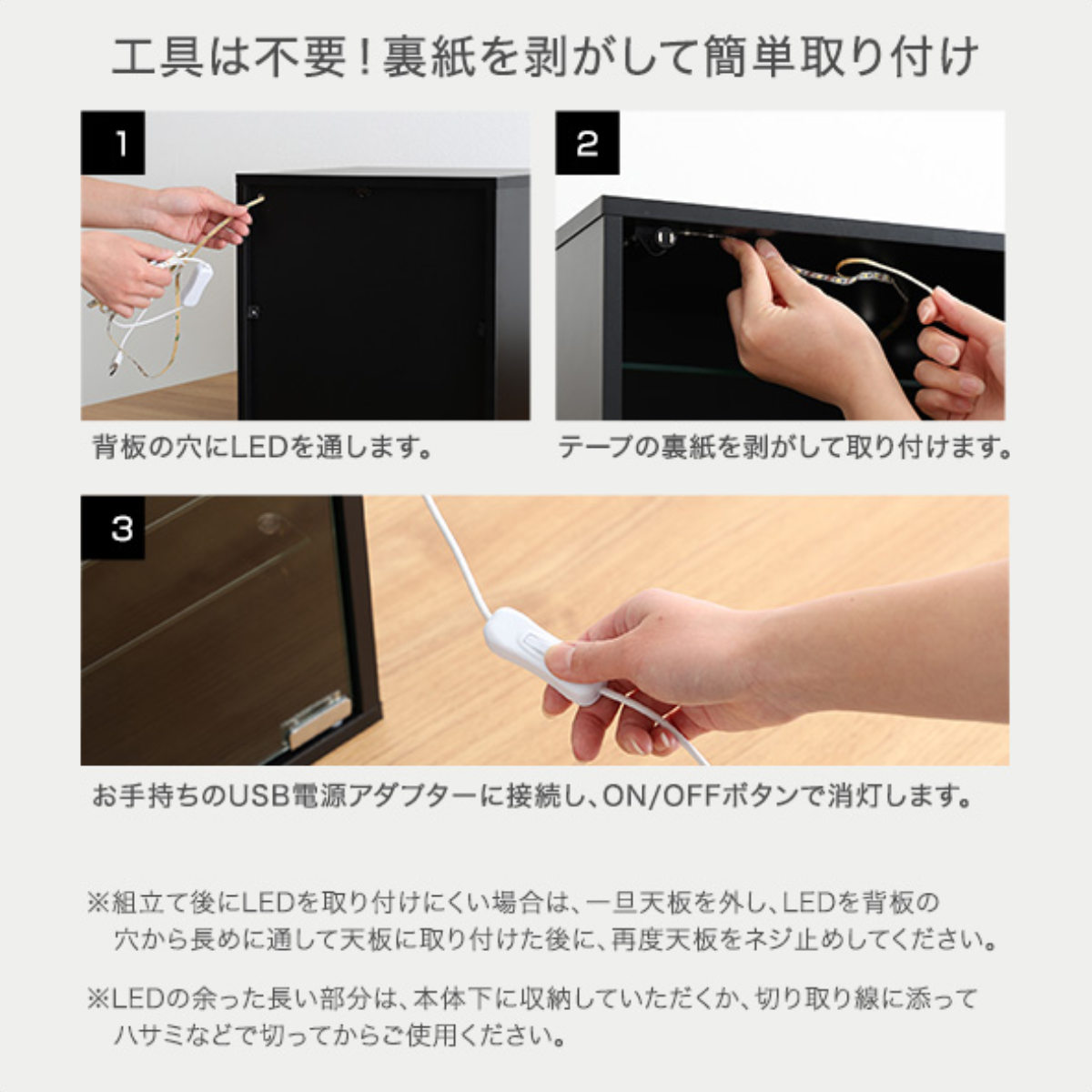 工具は不要！裏紙を剥がして簡単取り付け

1

背板の穴にLEDを通します。

2

テープの裏紙を剥がして取り付けます。

3

お手持ちのUSB電源アダプターに接続し、ON/OFFボタンで消灯します。

※組立て後にLEDを取り付けにくい場合は、一旦天板を外し、LEDを背板の穴から長めに通して天板に取り付けた後に、再度天板をネジ止めしてください。

※LEDの余った長い部分は、本体下に収納していただくか、切り取り線に添ってハサミなどで切ってからご使用ください。