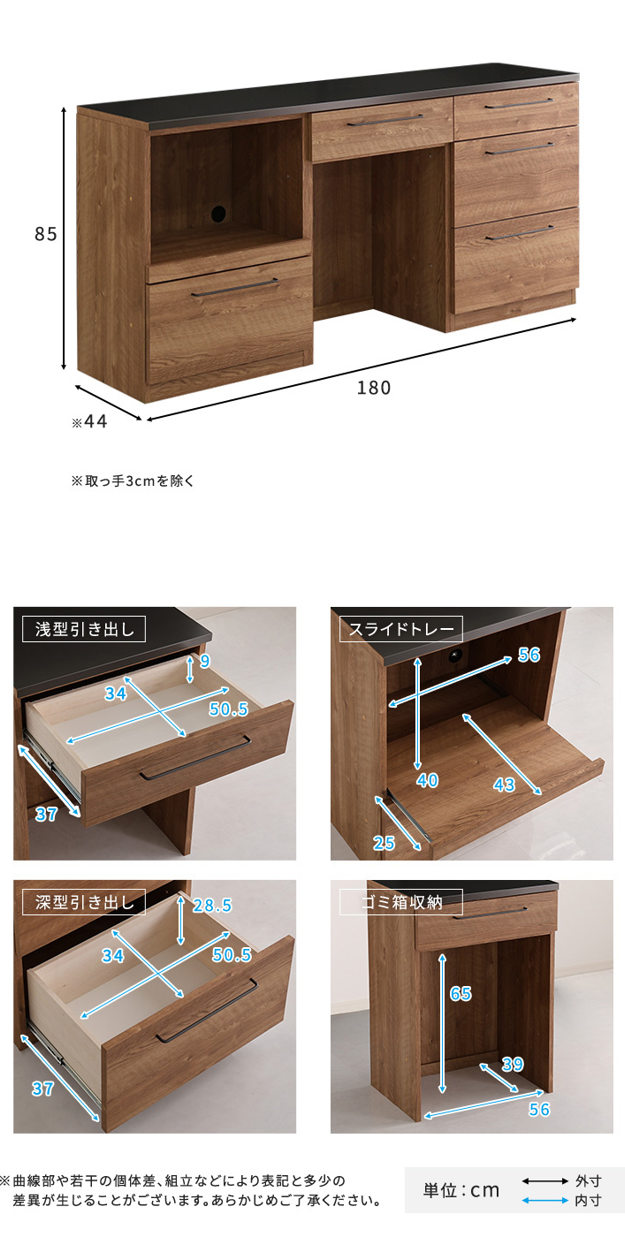 85

180

※44

※取っ手3cmを除く

浅型引き出し

9

34

50.5

37

スライドトレー

56

40

43

25

深型引き出し

28.5

34

50.5

37

ゴミ箱収納

65

39

56

※曲線部や若干の個体差、組立などにより表記と多少の差異が生じることがございます。あらかじめご了承ください。

単位:cm

外寸

内寸