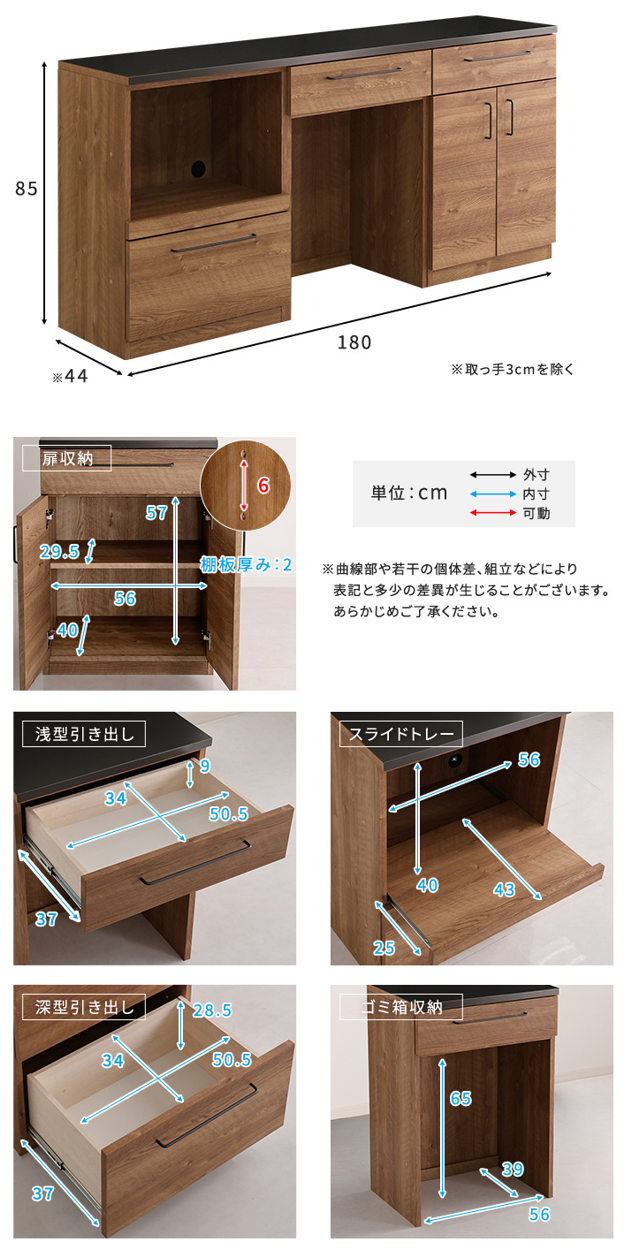 85

180

※44

※取っ手3cmを除く

扉収納

6

57

29.5

棚板厚み：2

56

40

単位：cm

外寸

内寸

可動

※曲線部や若干の個体差、組立などにより表記と多少の差異が生じることがございます。あらかじめご了承ください。

浅型引き出し

9

34

50.5

37

スライドトレー

56

40

43

25

深型引き出し

28.5

34

50.5

37

ゴミ箱収納

65

39

56