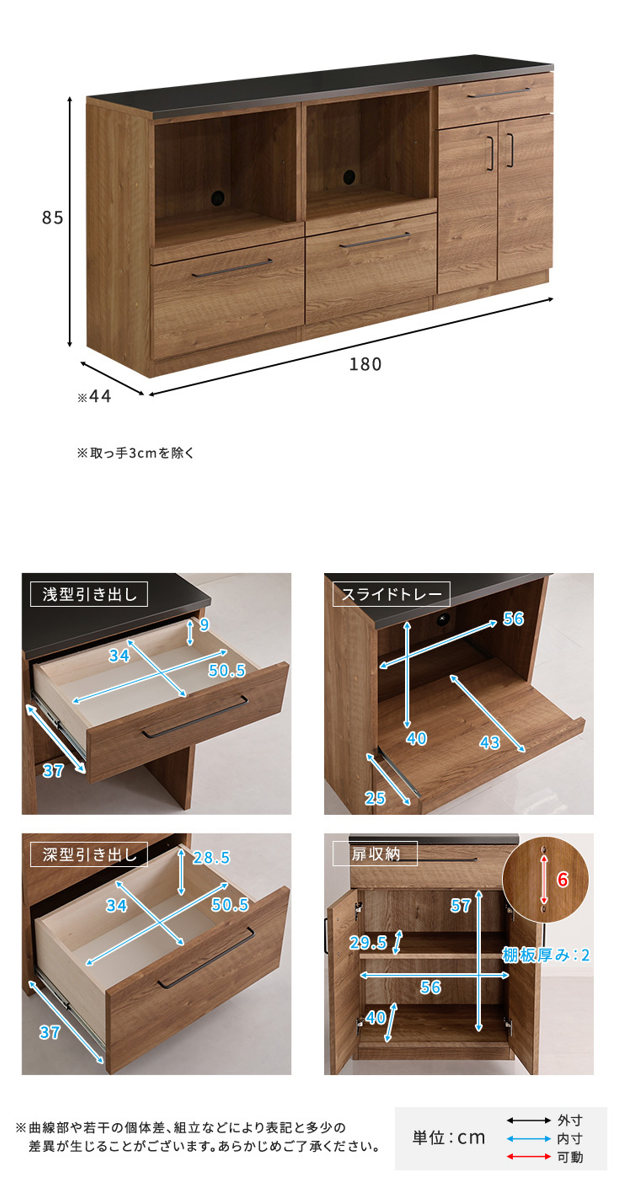 85

180

※44

※取っ手3cmを除く

浅型引き出し

9

34

50.5

37

スライドトレー

56

40

43

25

深型引き出し

28.5

34

50.5

37

扉収納

6

57

29.5

棚板厚み：2

56

40

※曲線部や若干の個体差、組立などにより表記と多少の差異が生じることがございます。あらかじめご了承ください。

単位：cm

外寸

内寸

可動