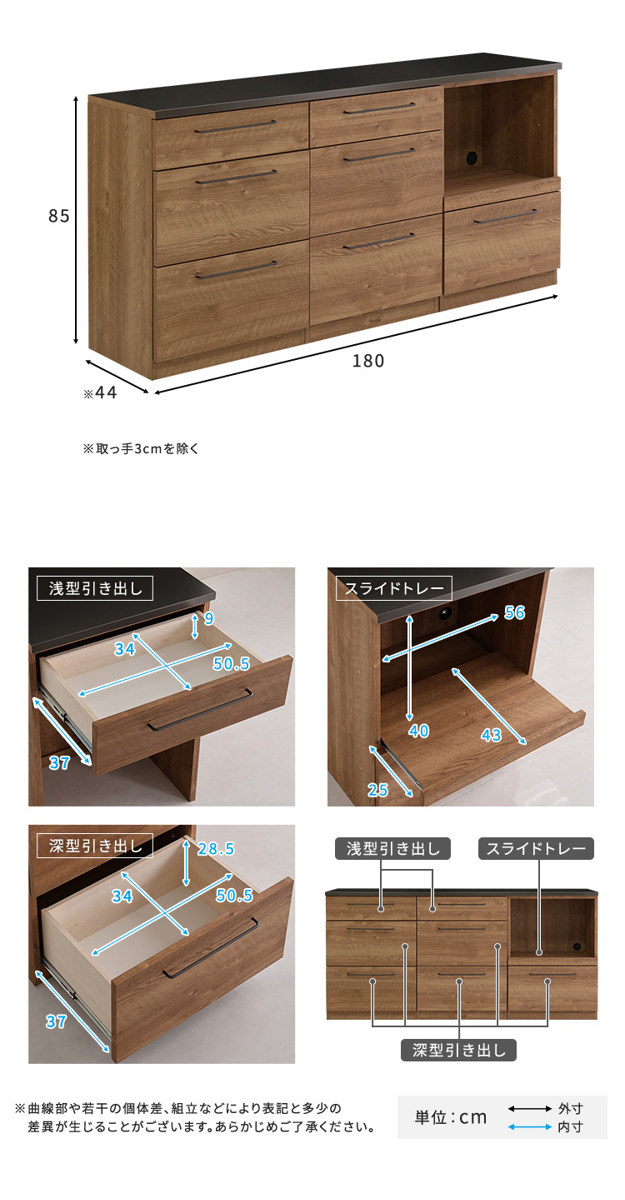 85

180

※44

※取っ手3cmを除く

浅型引き出し

9

34

50.5

37

スライドトレー

56

40

43

25

深型引き出し

28.5

34

50.5

37

浅型引き出し

スライドトレー

深型引き出し

※曲線部や若干の個体差、組立などにより表記と多少の差異が生じることがございます。あらかじめご了承ください。

単位:cm

外寸

内寸