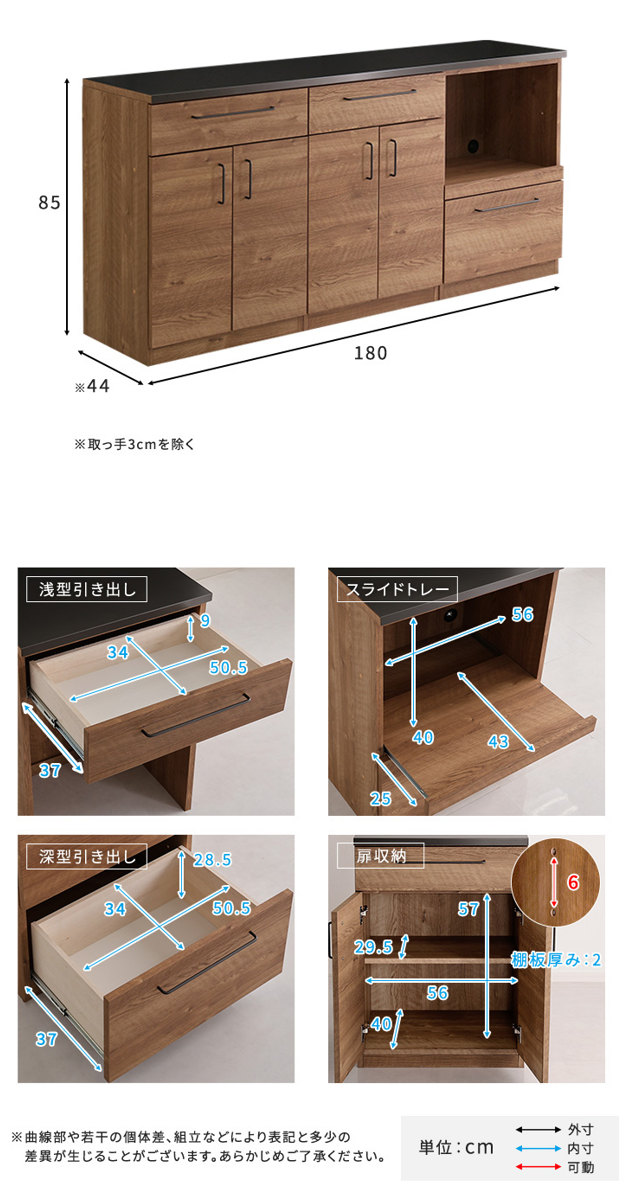 85

180

※44

※取っ手3cmを除く

浅型引き出し

9

34

50.5

37

スライドトレー

56

40

43

25

深型引き出し

28.5

34

50.5

37

扉収納

6

57

29.5

棚板厚み：2

56

40

※曲線部や若干の個体差、組立などにより表記と多少の差異が生じることがございます。あらかじめご了承ください。

単位：cm

外寸

内寸

可動