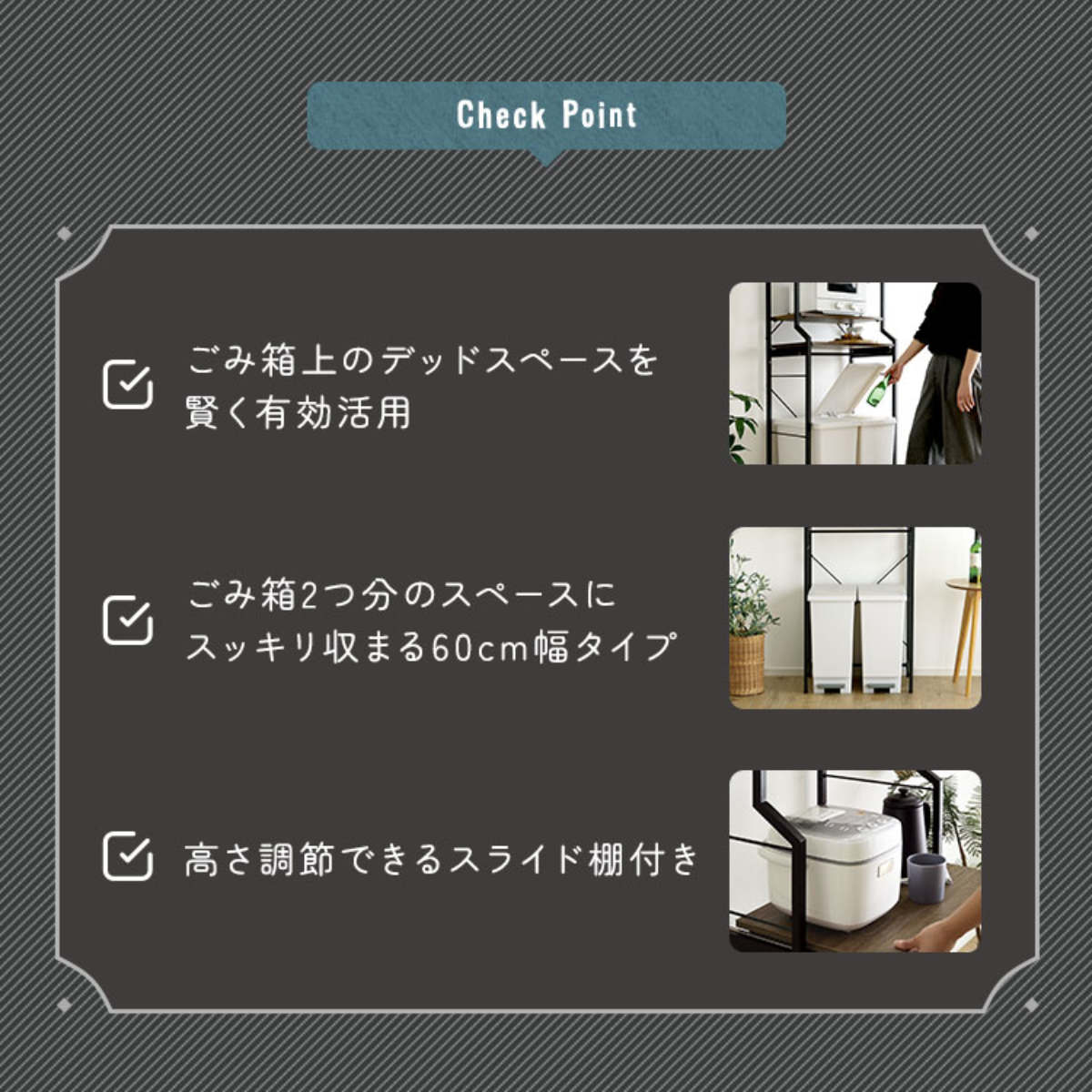 Check Point

ごみ箱上のデッドスペースを賢く有効活用

ごみ箱2つ分のスペースにスッキリ収まる60cm幅タイプ

高さ調節できるスライド棚付き