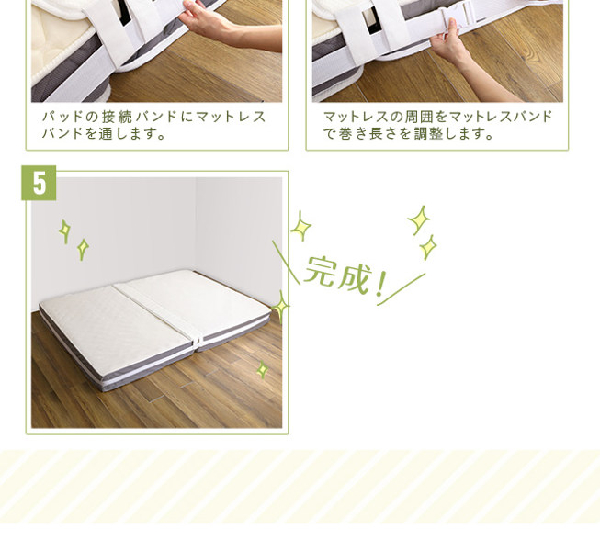 パッドの接続バンドにマットレスバンドを通します。

マットレスの周囲をマットレスバンドで巻き長さを調整します。

5

完成！