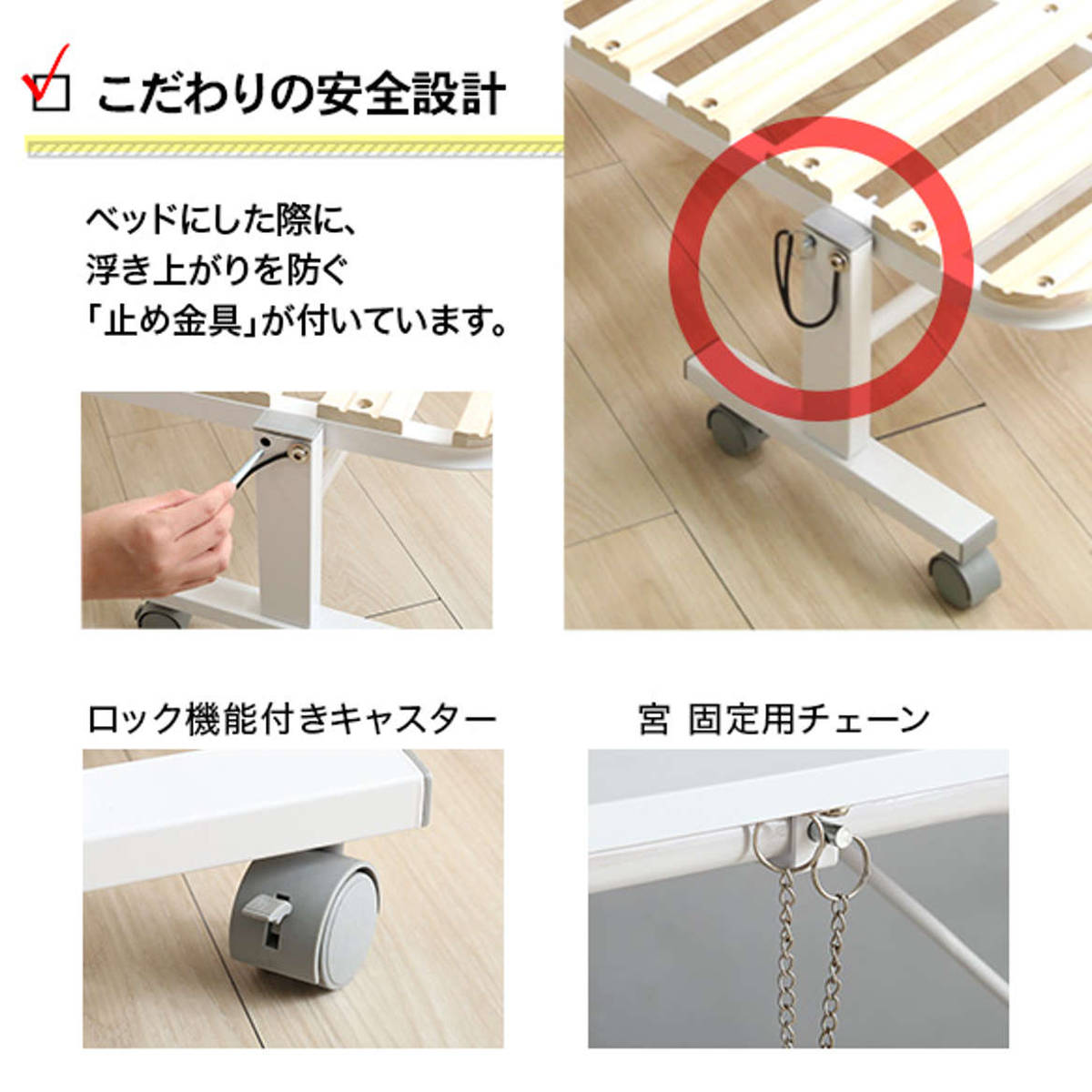 こだわりの安全設計

ベッドにした際に、
浮き上がりを防ぐ
「止め金具」が付いています。

ロック機能付きキャスター

宮 固定用チェーン