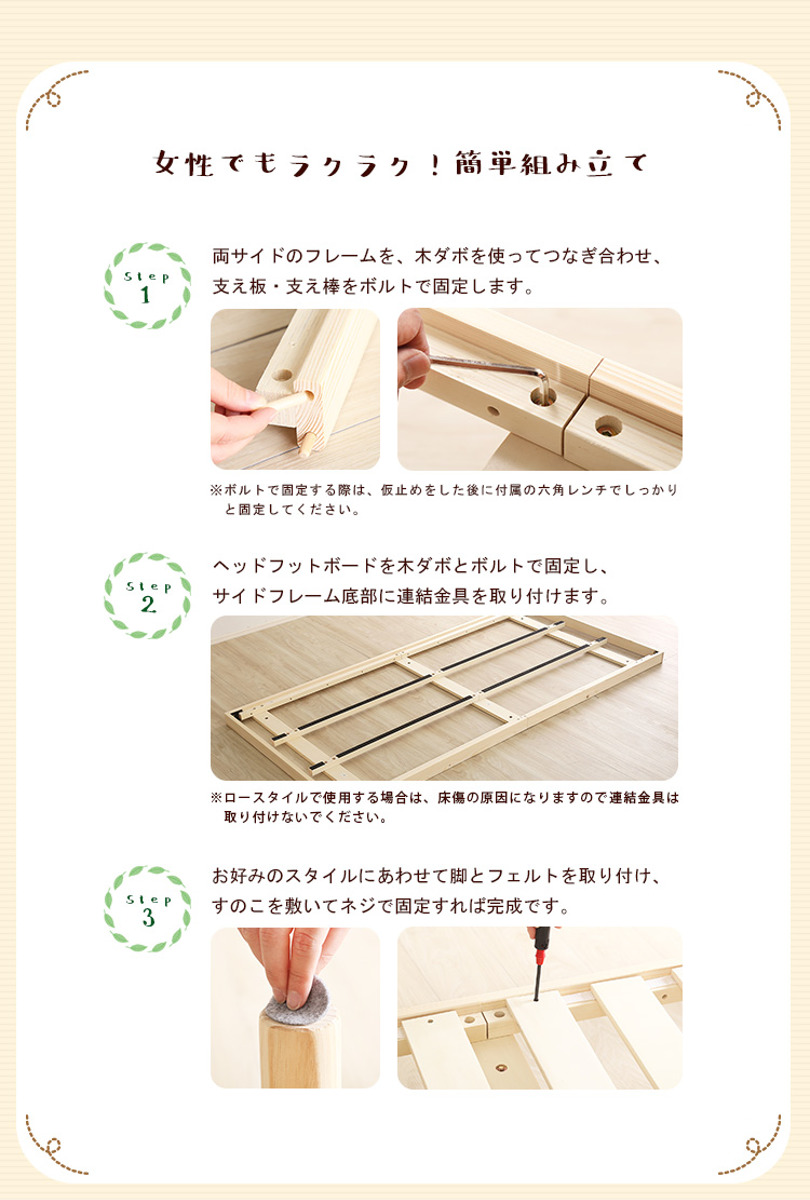 女性でもラクラク！簡単組み立て

Step 1

両サイドのフレームを、木ダボを使ってつなぎ合わせ、支え板・支え棒をボルトで固定します。

※ボルトで固定する際は、仮止めをした後に付属の六角レンチでしっかりと固定してください。

Step 2

ヘッドフットボードを木ダボとボルトで固定し、サイドフレーム底部に連結金具を取り付けます。

※ロースタイルで使用する場合は、床傷の原因になりますので連結金具は取り付けないでください。

Step 3

お好みのスタイルにあわせて脚とフェルトを取り付け、すのこを敷いてネジで固定すれば完成です。