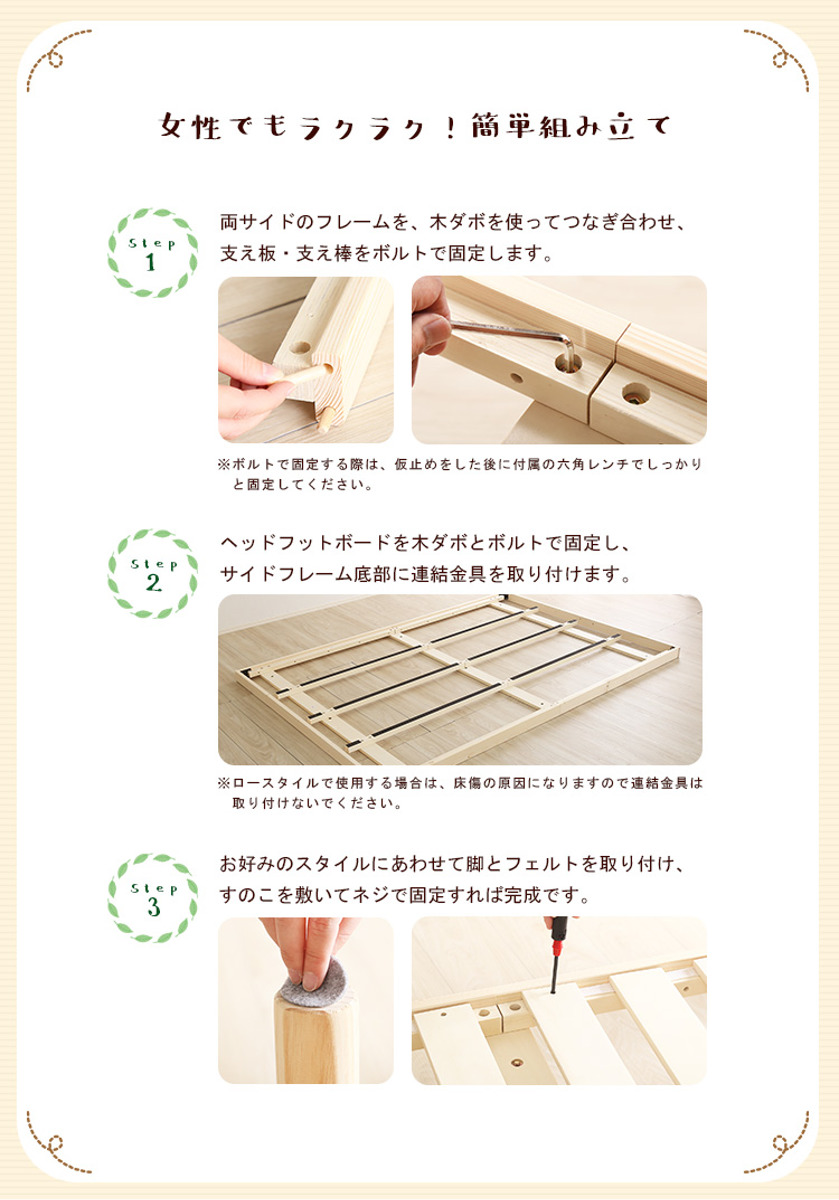 女性でもラクラク！簡単組み立て

Step 1

両サイドのフレームを、木ダボを使ってつなぎ合わせ、支え板・支え棒をボルトで固定します。

※ボルトで固定する際は、仮止めをした後に付属の六角レンチでしっかりと固定してください。

Step 2

ヘッドフットボードを木ダボとボルトで固定し、サイドフレーム底部に連結金具を取り付けます。

※ロースタイルで使用する場合は、床傷の原因になりますので連結金具は取り付けないでください。

Step 3

お好みのスタイルにあわせて脚とフェルトを取り付け、すのこを敷いてネジで固定すれば完成です。