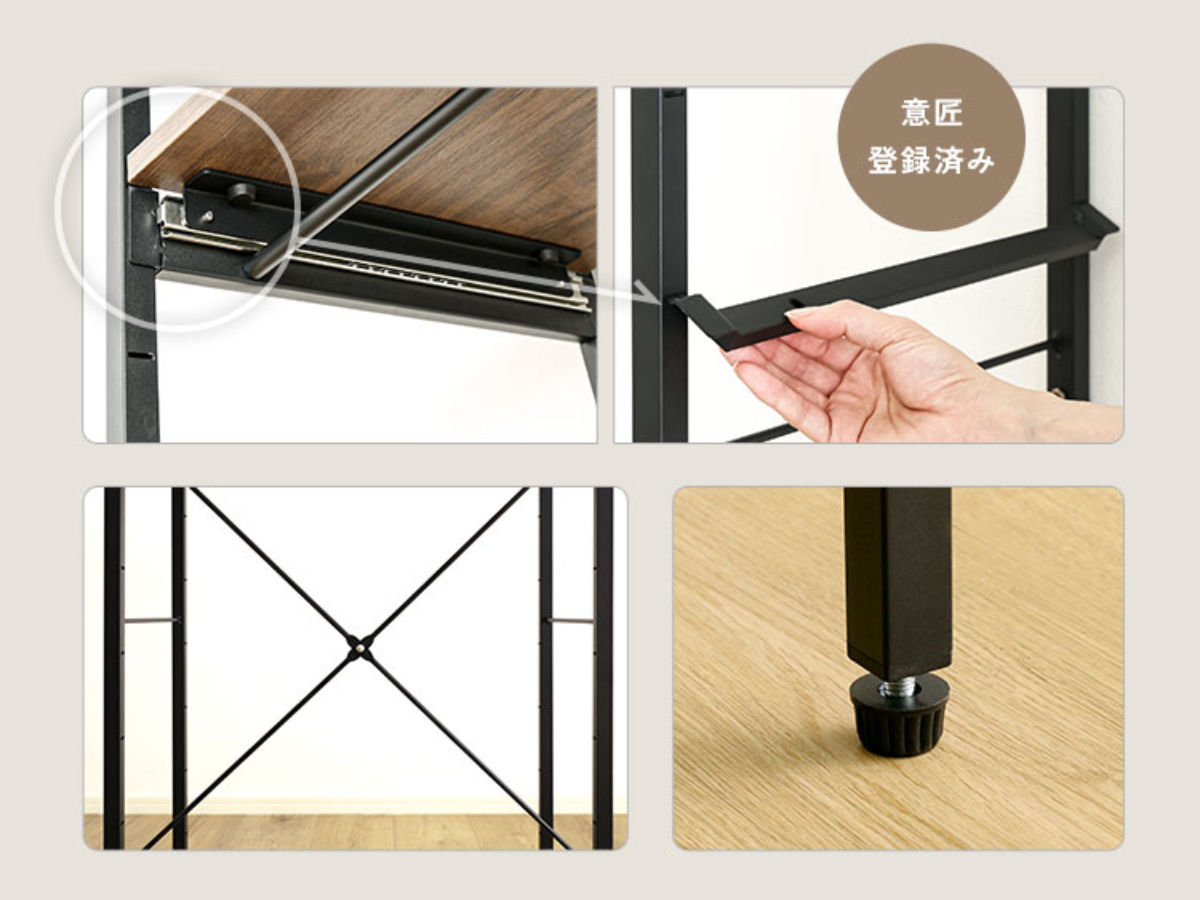 意匠
登録済み