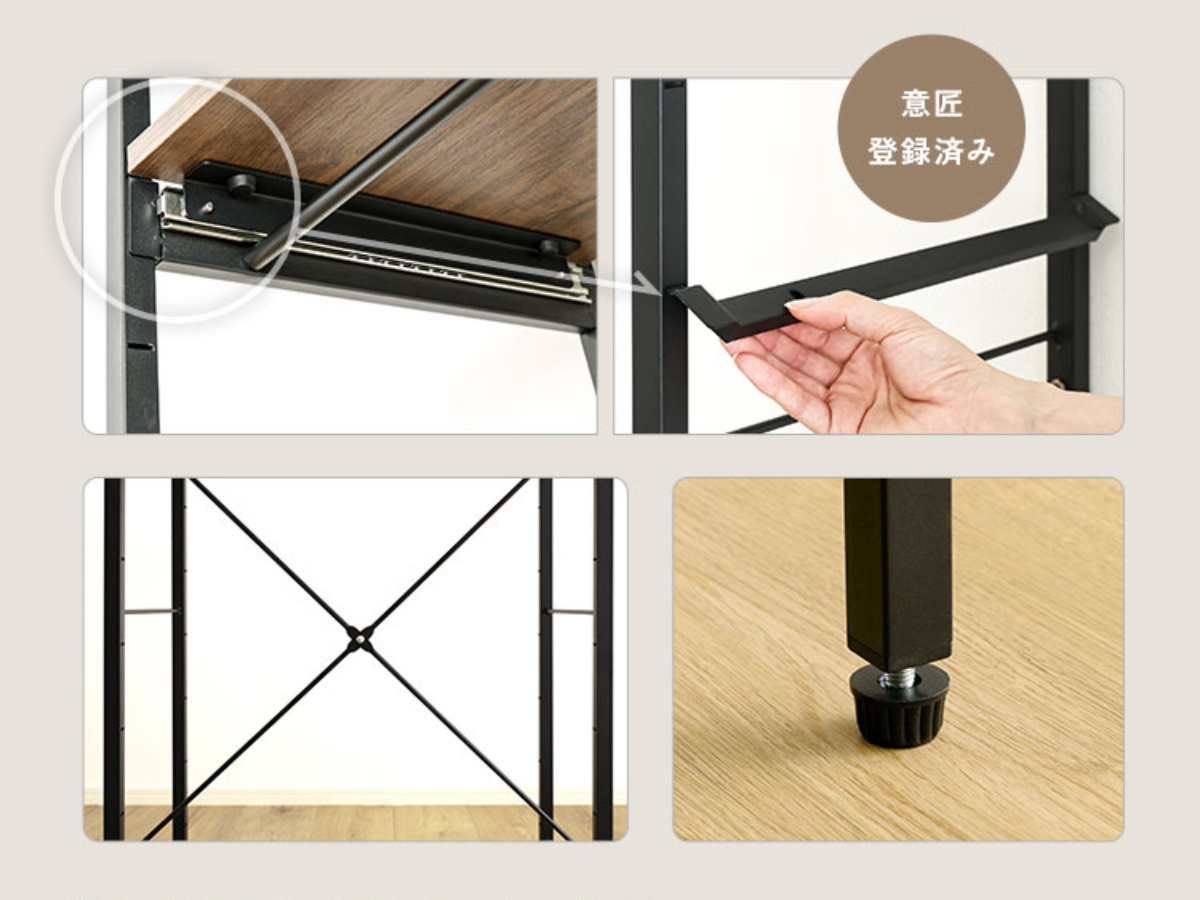 意匠
登録済み