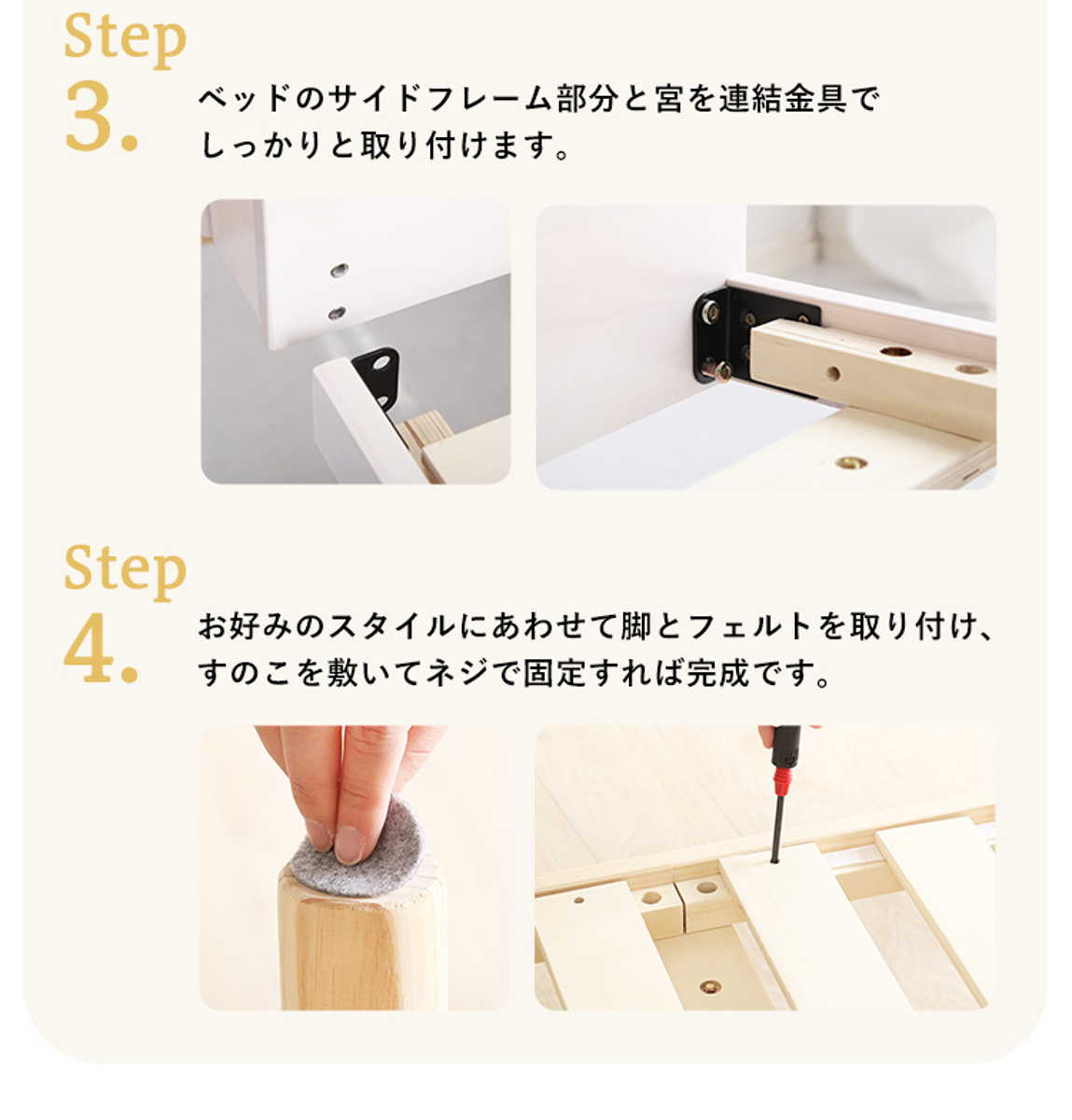 Step
3.
ベッドのサイドフレーム部分と宮を連結金具でしっかりと取り付けます。

Step
4.
お好みのスタイルにあわせて脚とフェルトを取り付け、すのこを敷いてネジで固定すれば完成です。