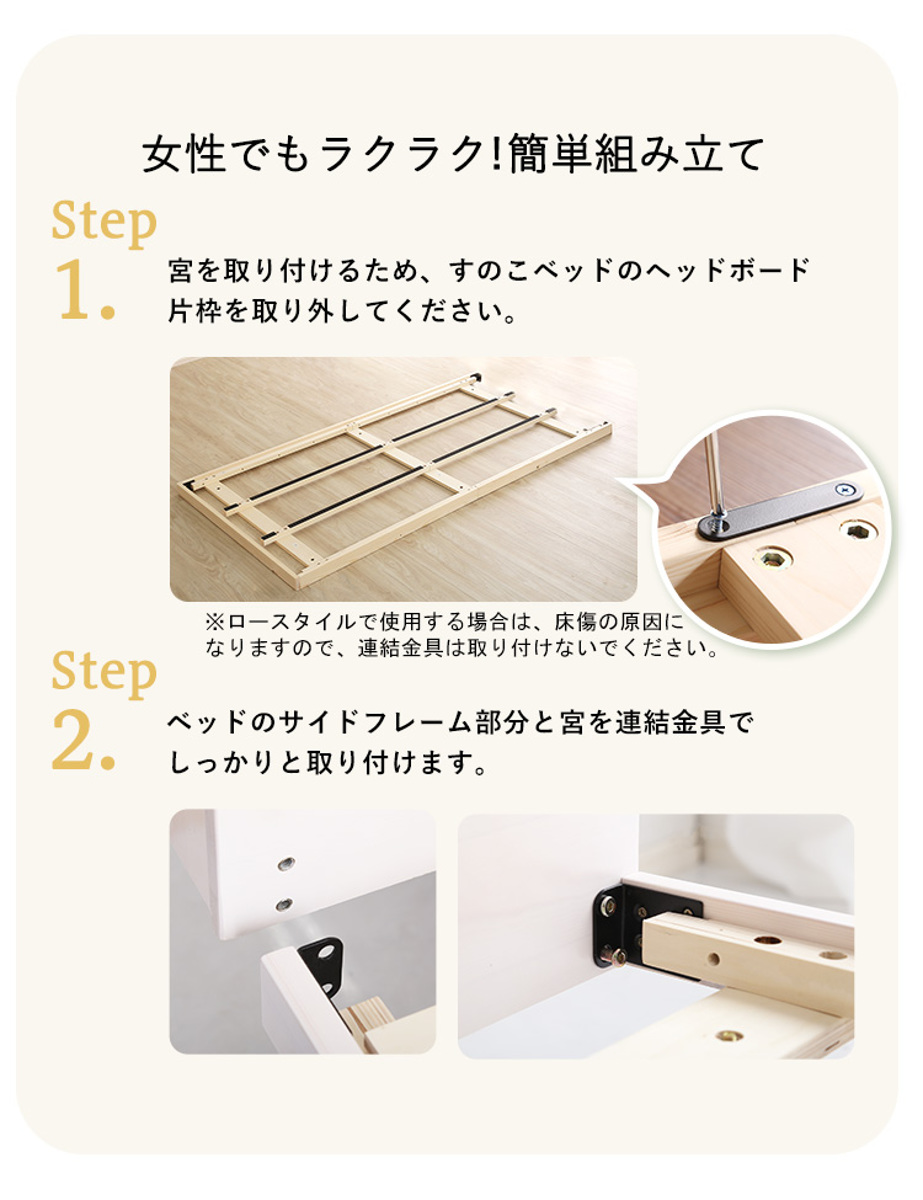 女性でもラクラク!簡単組み立て

Step
1.
宮を取り付けるため、すのこベッドのヘッドボード片枠を取り外してください。

※ロースタイルで使用する場合は、床傷の原因になりますので、連結金具は取り付けないでください。

Step
2.
ベッドのサイドフレーム部分と宮を連結金具でしっかりと取り付けます。