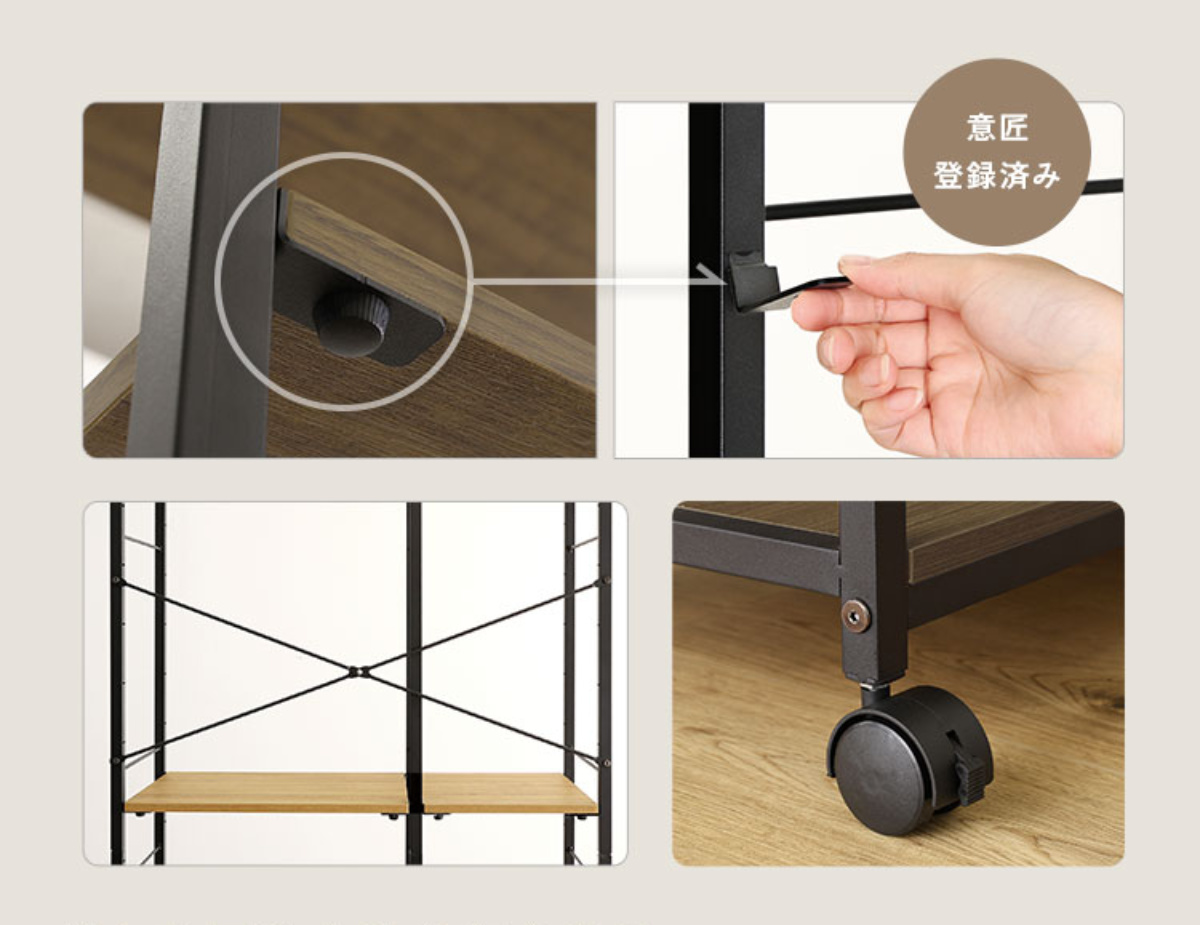 意匠
登録済み