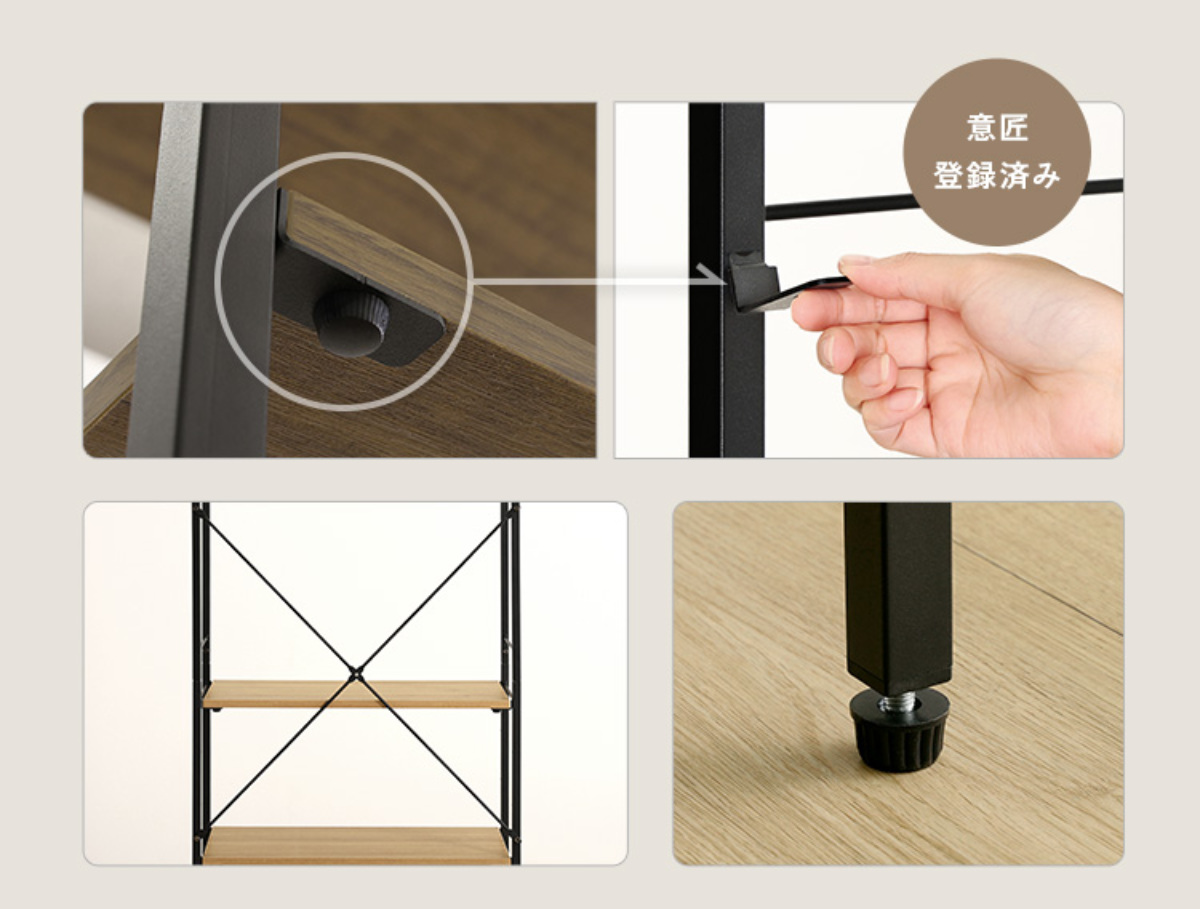 意匠
登録済み