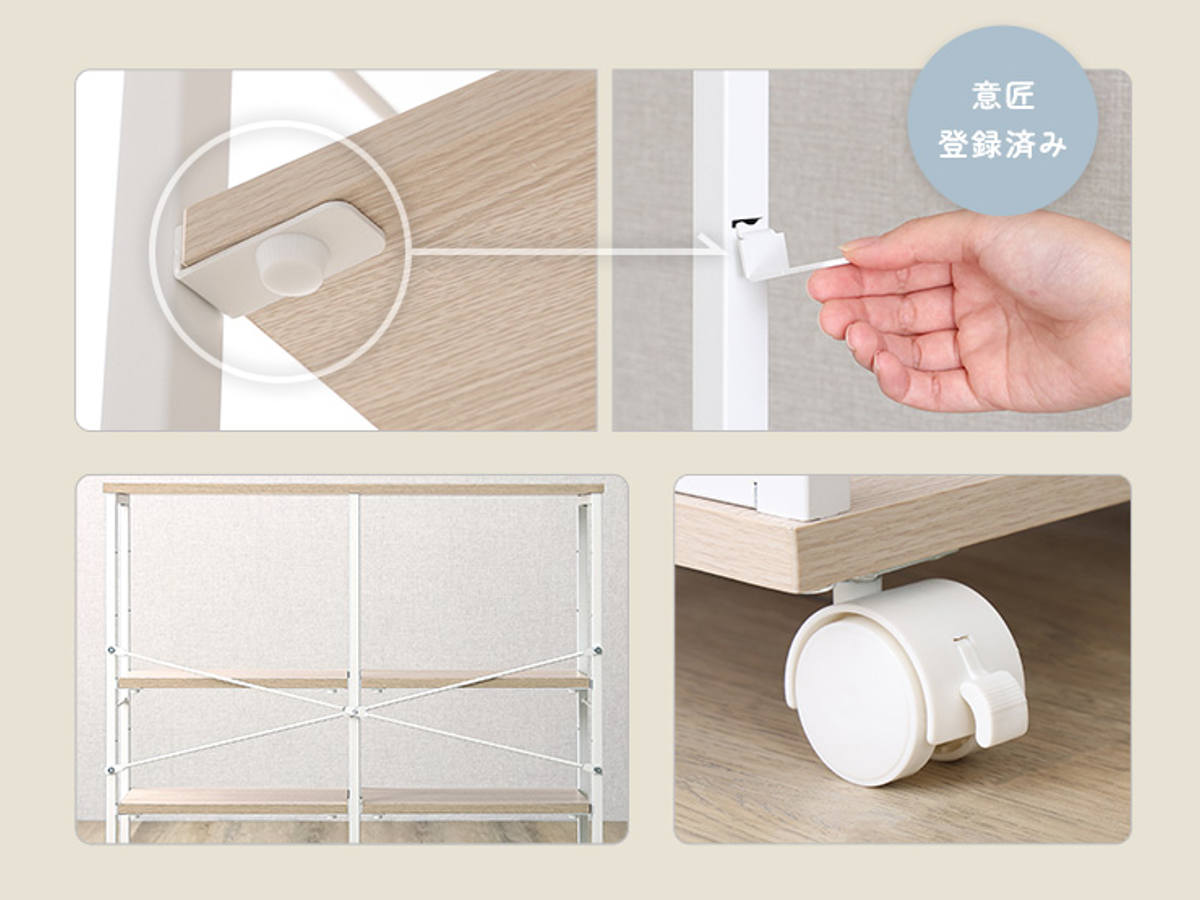 意匠
登録済み