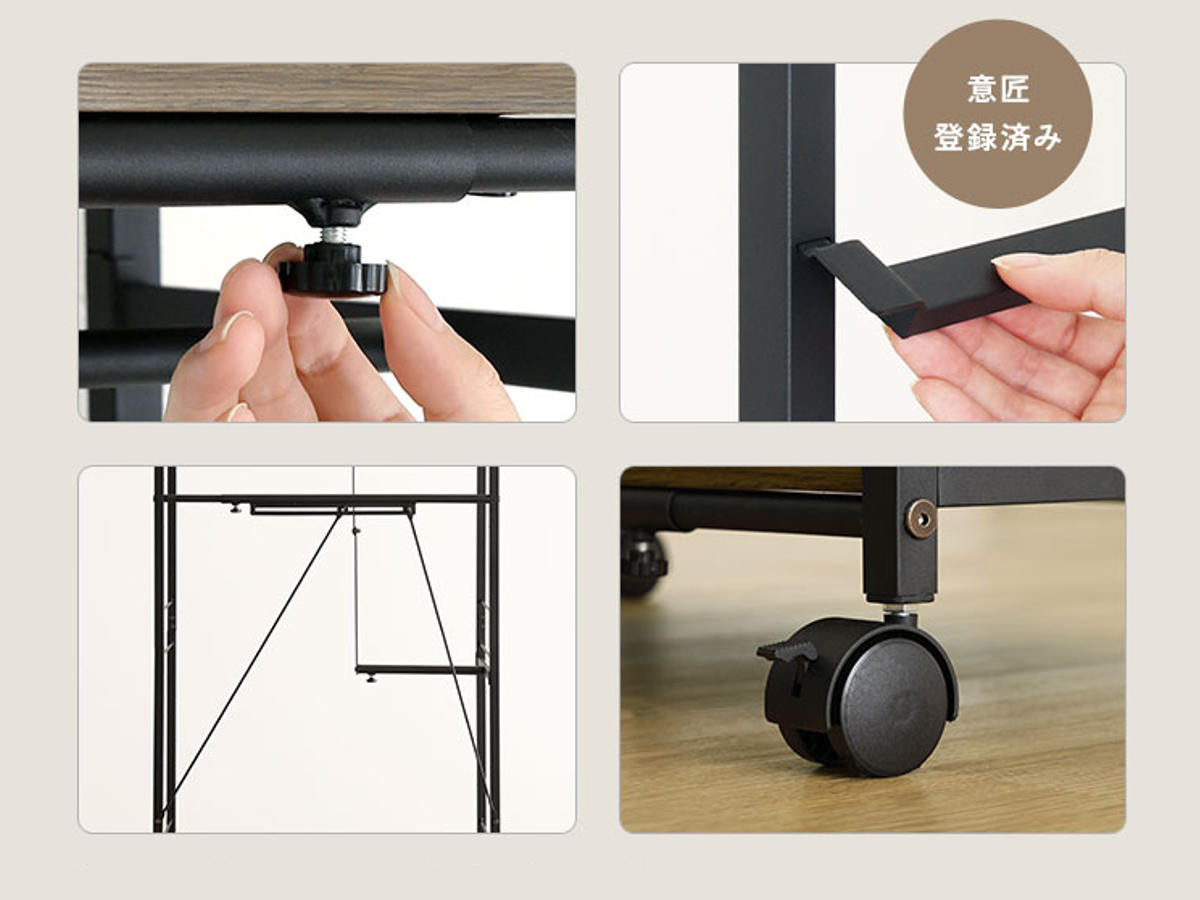 意匠
登録済み