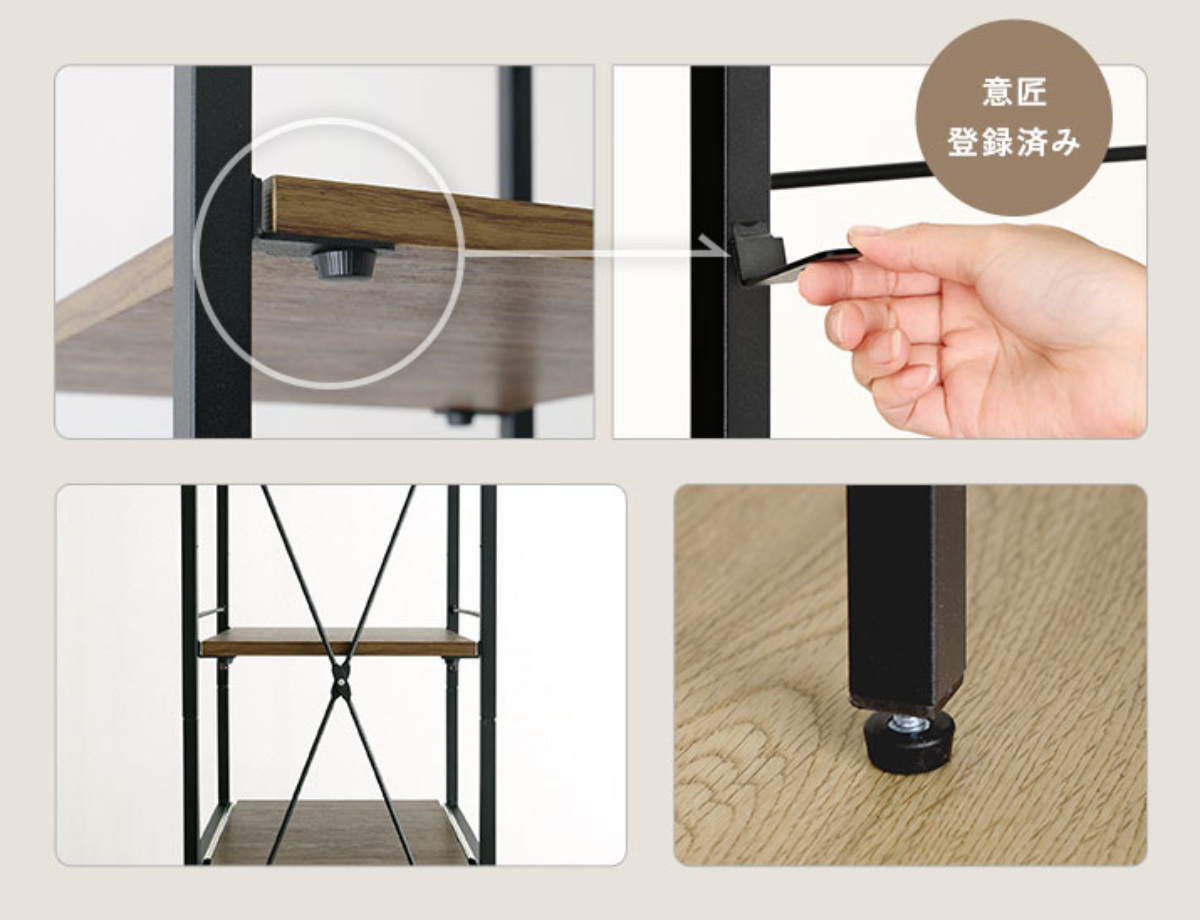 意匠
登録済み