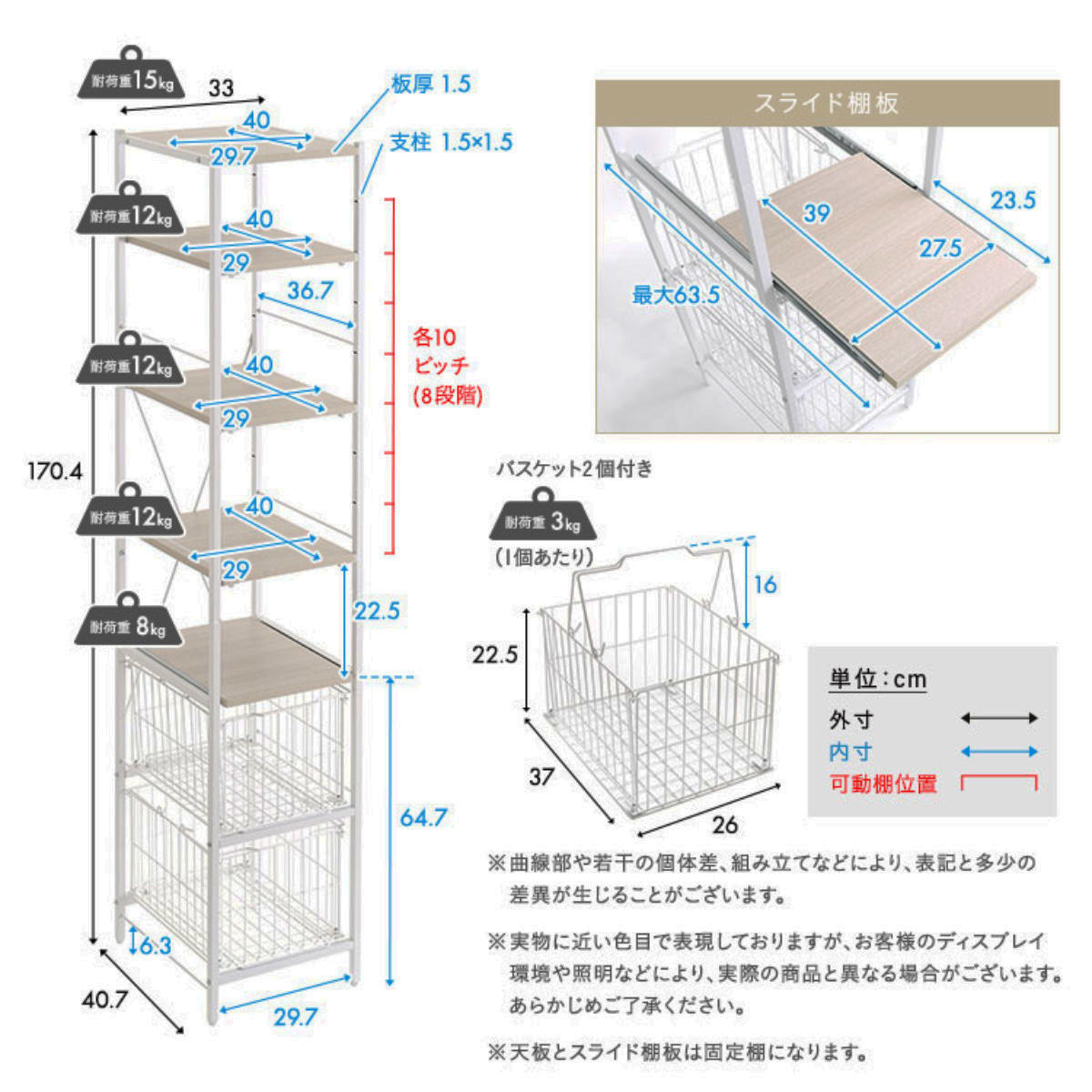 耐荷重15kg
33
40
29.7
板厚 1.5
支柱 1.5×1.5
耐荷重12kg
40
29
36.7
各10 ピッチ (8段階)
耐荷重12kg
40
29
170.4
耐荷重12kg
40
29
22.5
耐荷重 8kg
64.7
6.3
40.7
29.7

スライド棚板
39
23.5
27.5
最大63.5

バスケット2個付き
耐荷重 3kg
(1個あたり)
16
22.5
37
26

単位:cm
外寸
内寸
可動棚位置

※曲線部や若干の個体差、組み立てなどにより、表記と多少の差異が生じることがございます。

※実物に近い色目で表現しておりますが、お客様のディスプレイ環境や照明などにより、実際の商品と異なる場合がございます。あらかじめご了承ください。

※天板とスライド棚板は固定棚になります。