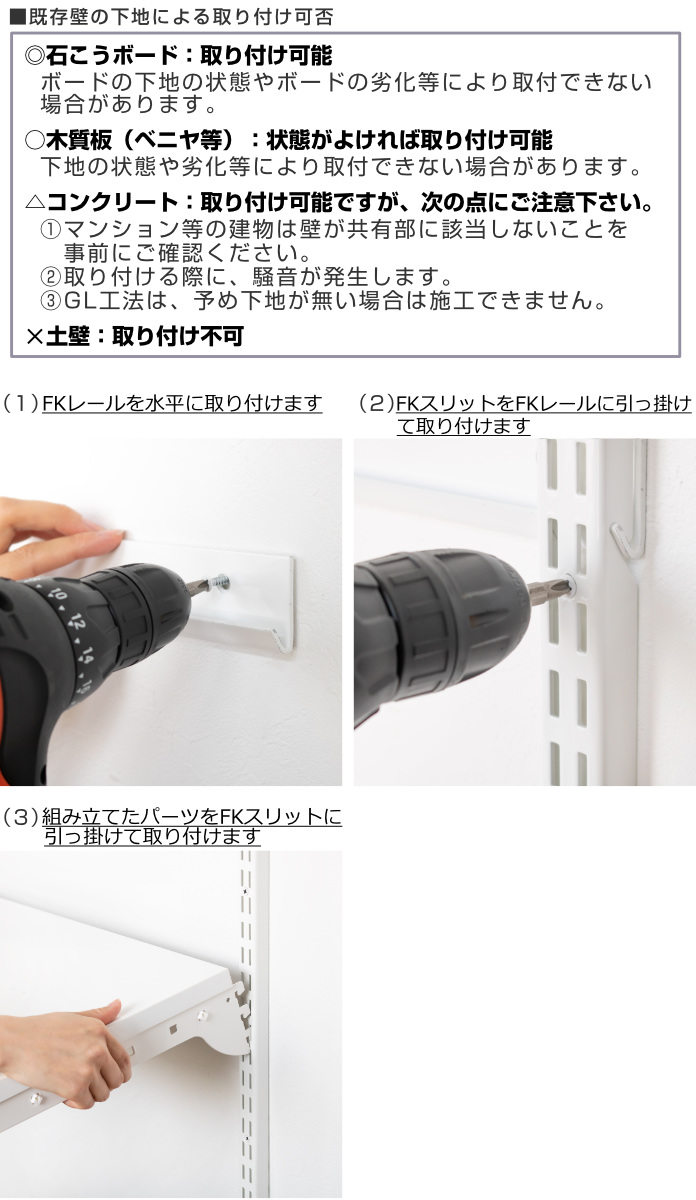 ■既存壁の下地による取り付け可否

◎石こうボード：取り付け可能
ボードの下地の状態やボードの劣化等により取付できない場合があります。

○木質板（ベニヤ等）：状態がよければ取り付け可能
下地の状態や劣化等により取付できない場合があります。

△コンクリート：取り付け可能ですが、次の点にご注意下さい。
①マンション等の建物は壁が共有部に該当しないことを事前にご確認ください。
②取り付ける際に、騒音が発生します。
③GL工法は、予め下地が無い場合は施工できません。

×土壁：取り付け不可

（1）FKレールを水平に取り付けます

10 12 14 16

（2）FKスリットをFKレールに引っ掛けて取り付けます

（3）組み立てたパーツをFKスリットに引っ掛けて取り付けます