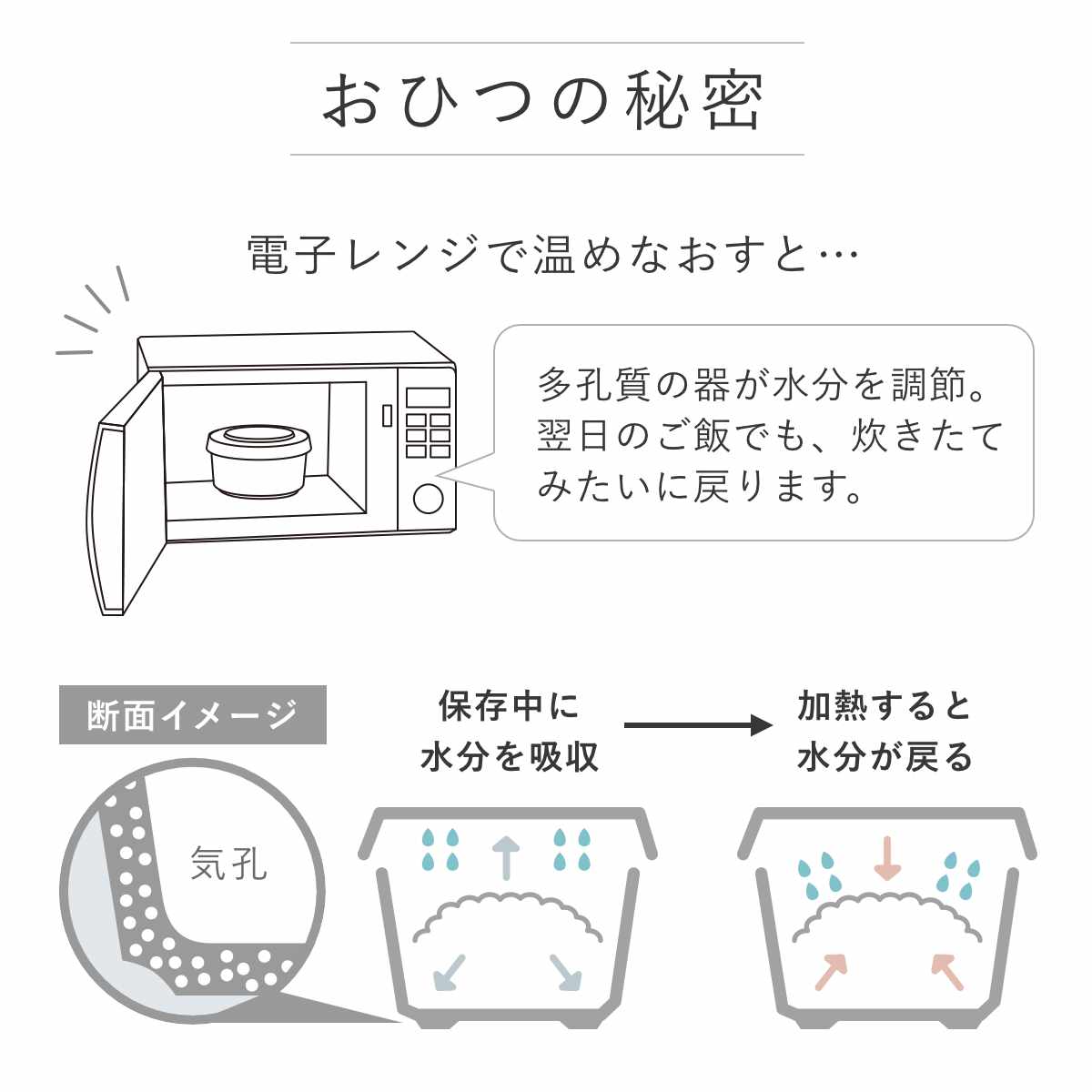 おひつの秘密

電子レンジで温めなおすと…

多孔質の器が水分を調節。翌日のご飯でも、炊きたてみたいに戻ります。

断面イメージ

気孔

保存中に水分を吸収

加熱すると水分が戻る