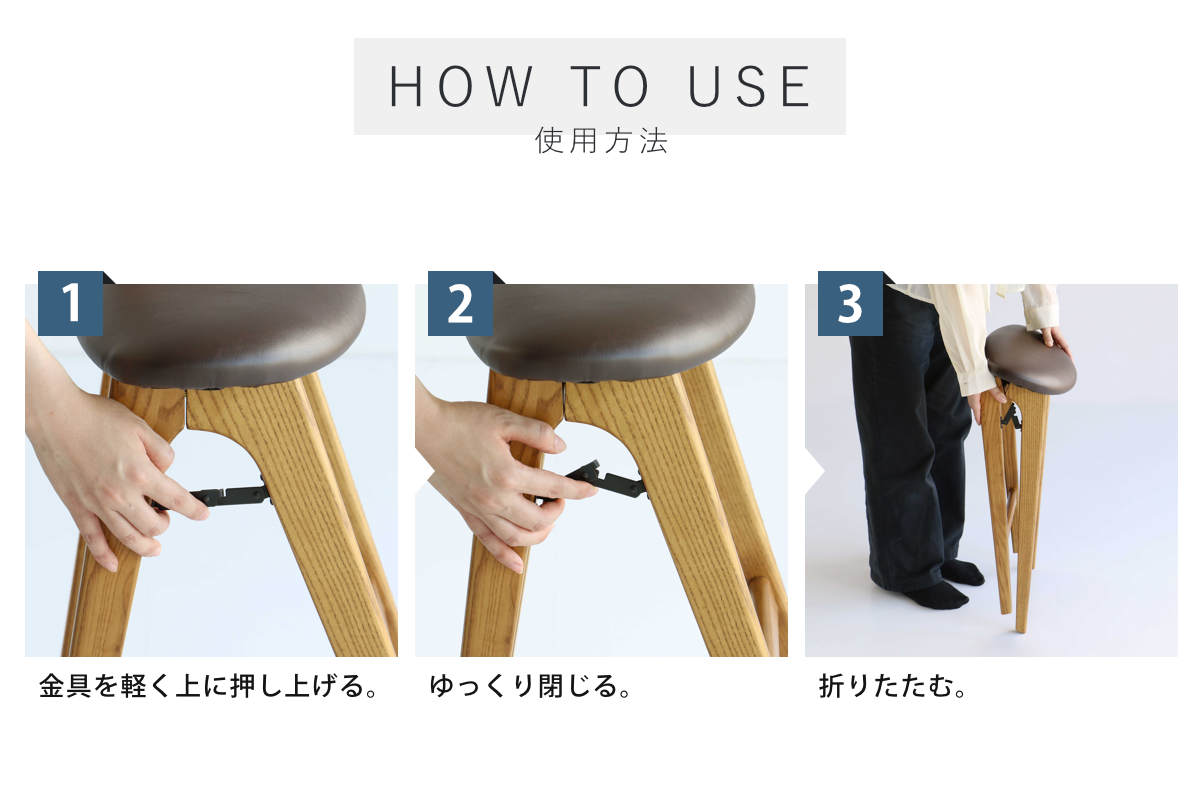 HOW TO USE
使用方法

1

金具を軽く上に押し上げる。

2

ゆっくり閉じる。

3

折りたたむ。