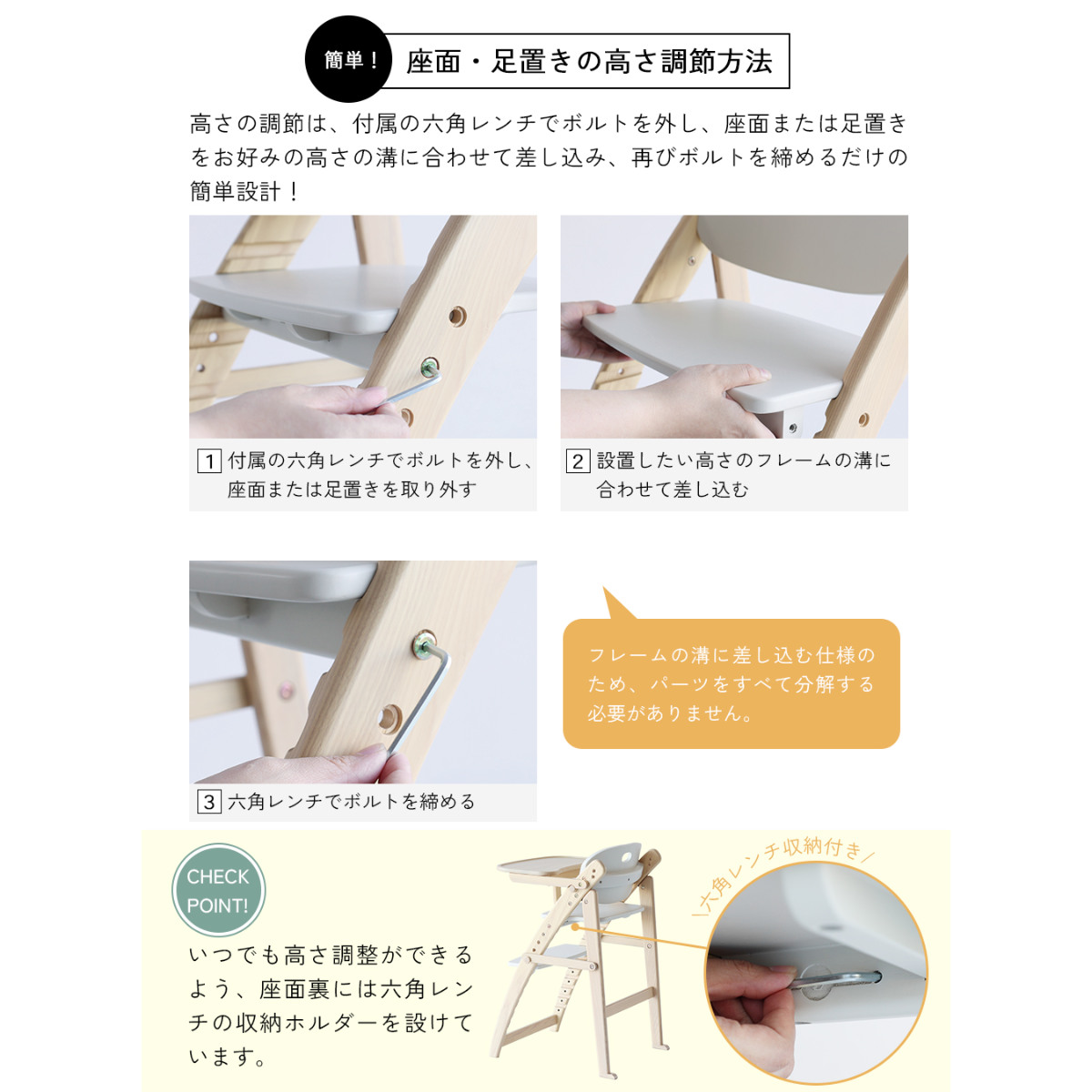 簡単！ 座面・足置きの高さ調節方法

高さの調節は、付属の六角レンチでボルトを外し、座面または足置きをお好みの高さの溝に合わせて差し込み、再びボルトを締めるだけの簡単設計！

1 付属の六角レンチでボルトを外し、座面または足置きを取り外す

2 設置したい高さのフレームの溝に合わせて差し込む

3 六角レンチでボルトを締める

フレームの溝に差し込む仕様のため、パーツをすべて分解する必要がありません。

CHECK POINT!

いつでも高さ調整ができるよう、座面裏には六角レンチの収納ホルダーを設けています。

＼六角レンチ収納付き／