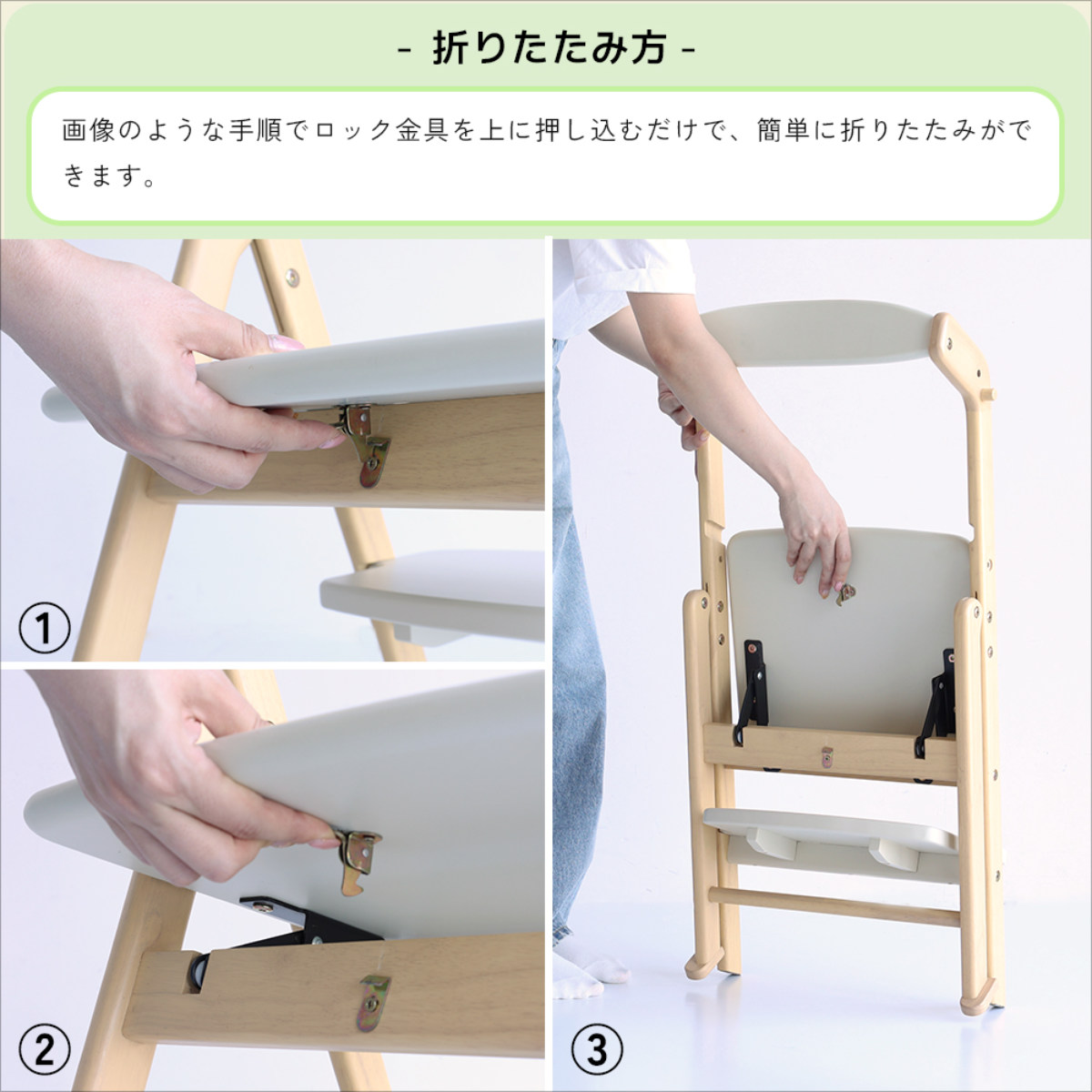 - 折りたたみ方 -

画像のような手順でロック金具を上に押し込むだけで、簡単に折りたたみができます。

①

②

③