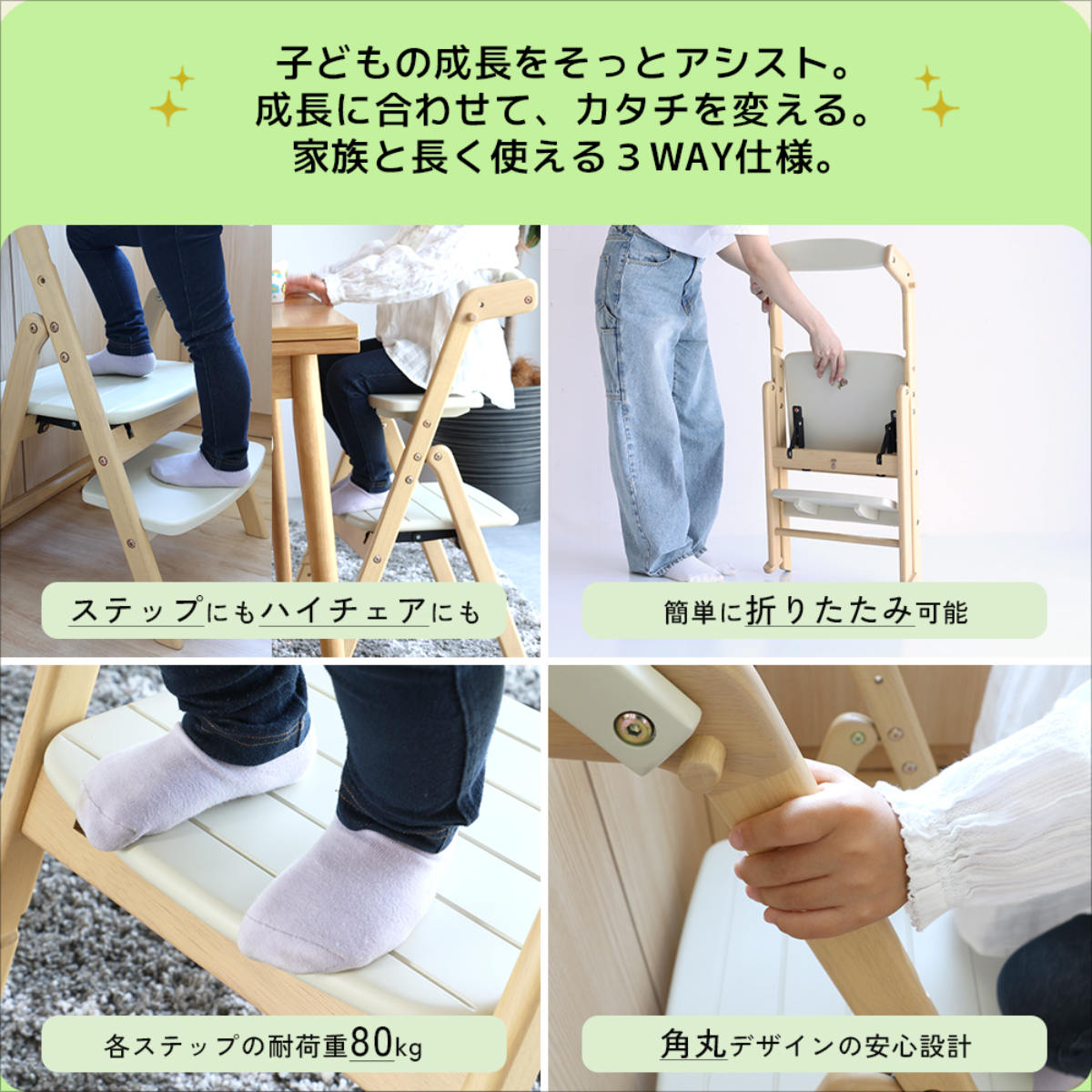 子どもの成長をそっとアシスト。
成長に合わせて、カタチを変える。
家族と長く使える３WAY仕様。

ステップにもハイチェアにも

簡単に折りたたみ可能

各ステップの耐荷重80kg

角丸デザインの安心設計