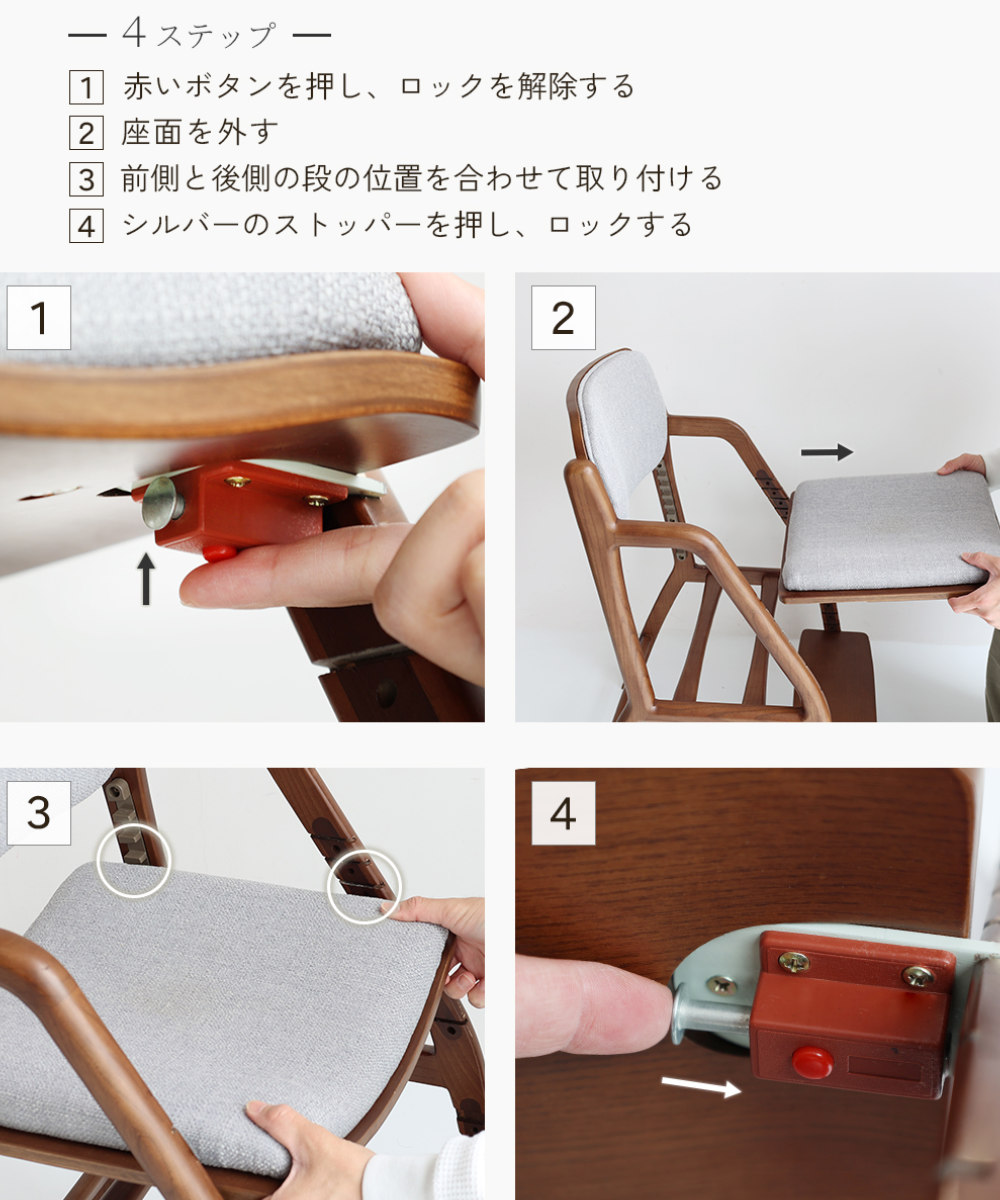 — 4ステップ —

1 赤いボタンを押し、ロックを解除する
2 座面を外す
3 前側と後側の段の位置を合わせて取り付ける
4 シルバーのストッパーを押し、ロックする

1

2

3

4