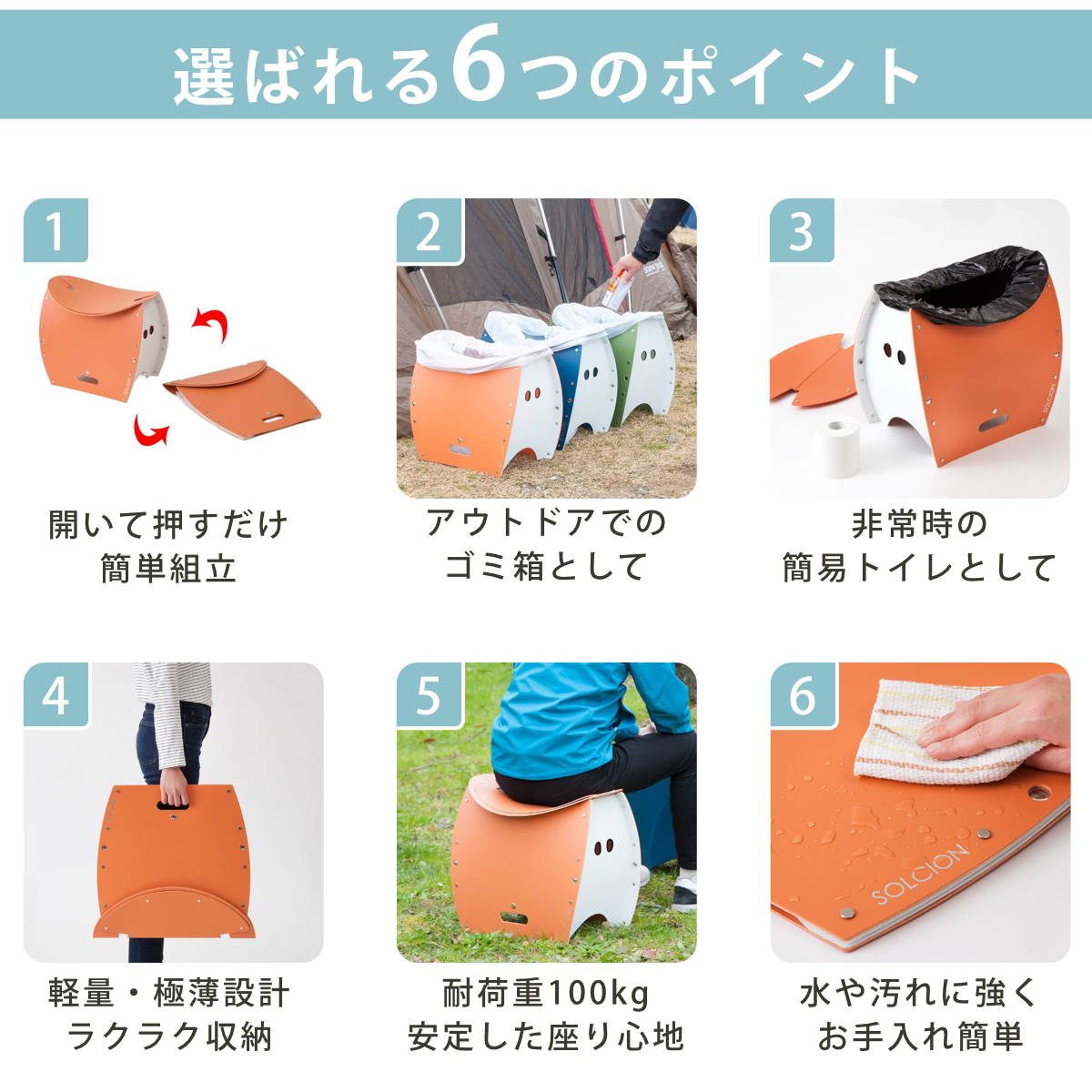 選ばれる6つのポイント

1

開いて押すだけ
簡単組立

2

アウトドアでの
ゴミ箱として

3

SOLCION

非常時の
簡易トイレとして

4

軽量・極薄設計
ラクラク収納

5

耐荷重100kg
安定した座り心地

6

SOLCION

水や汚れに強く
お手入れ簡単